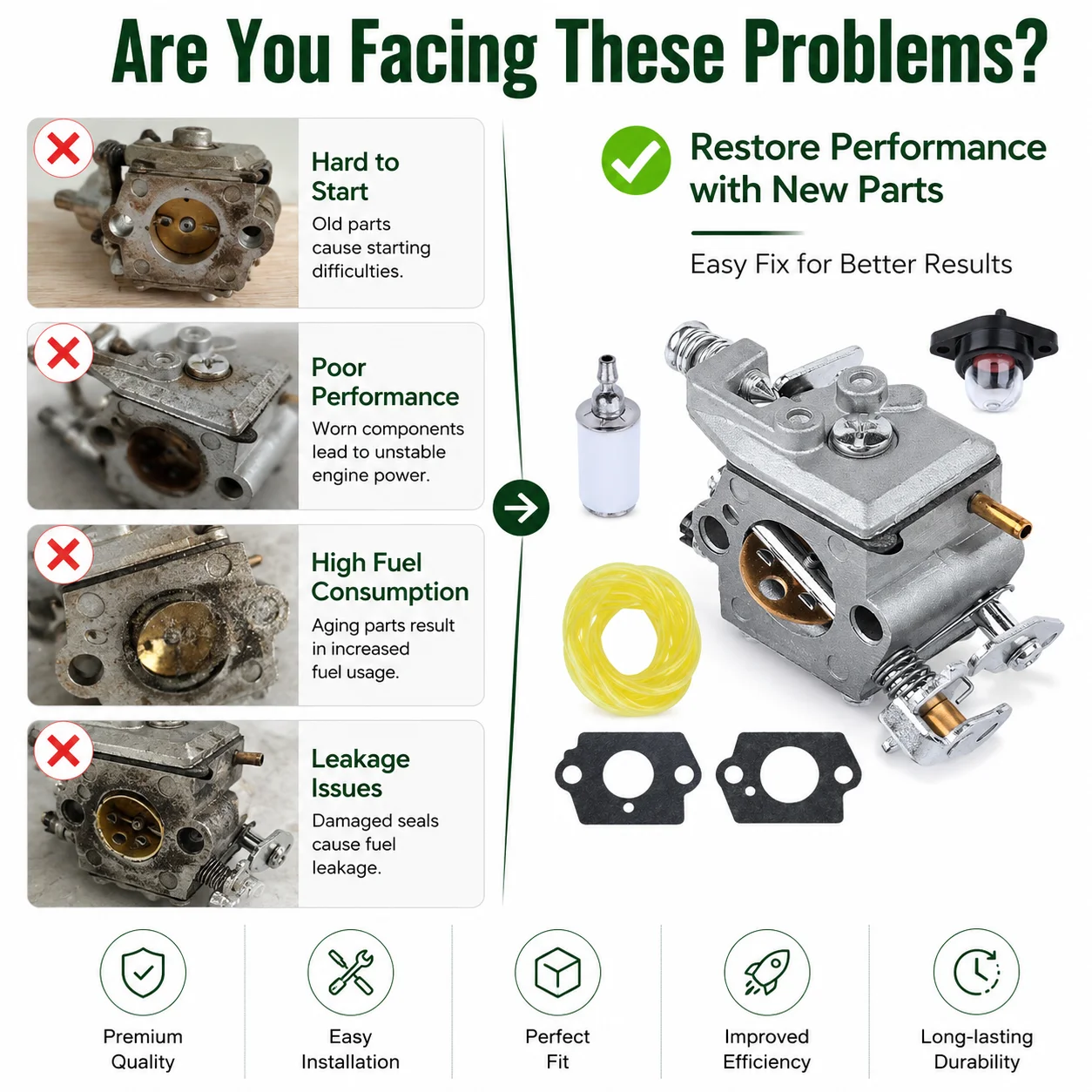 Are You Facing These Problems?

Hard to Start
Old parts cause starting difficulties.

Poor Performance
Worn components lead to unstable engine power.

High Fuel Consumption
Aging parts result in increased fuel usage.

Leakage Issues
Damaged seals cause fuel leakage.

Restore Performance with New Parts

Easy Fix for Better Results

Premium Quality

Easy Installation

Perfect Fit

Improved Efficiency

Long-lasting Durability