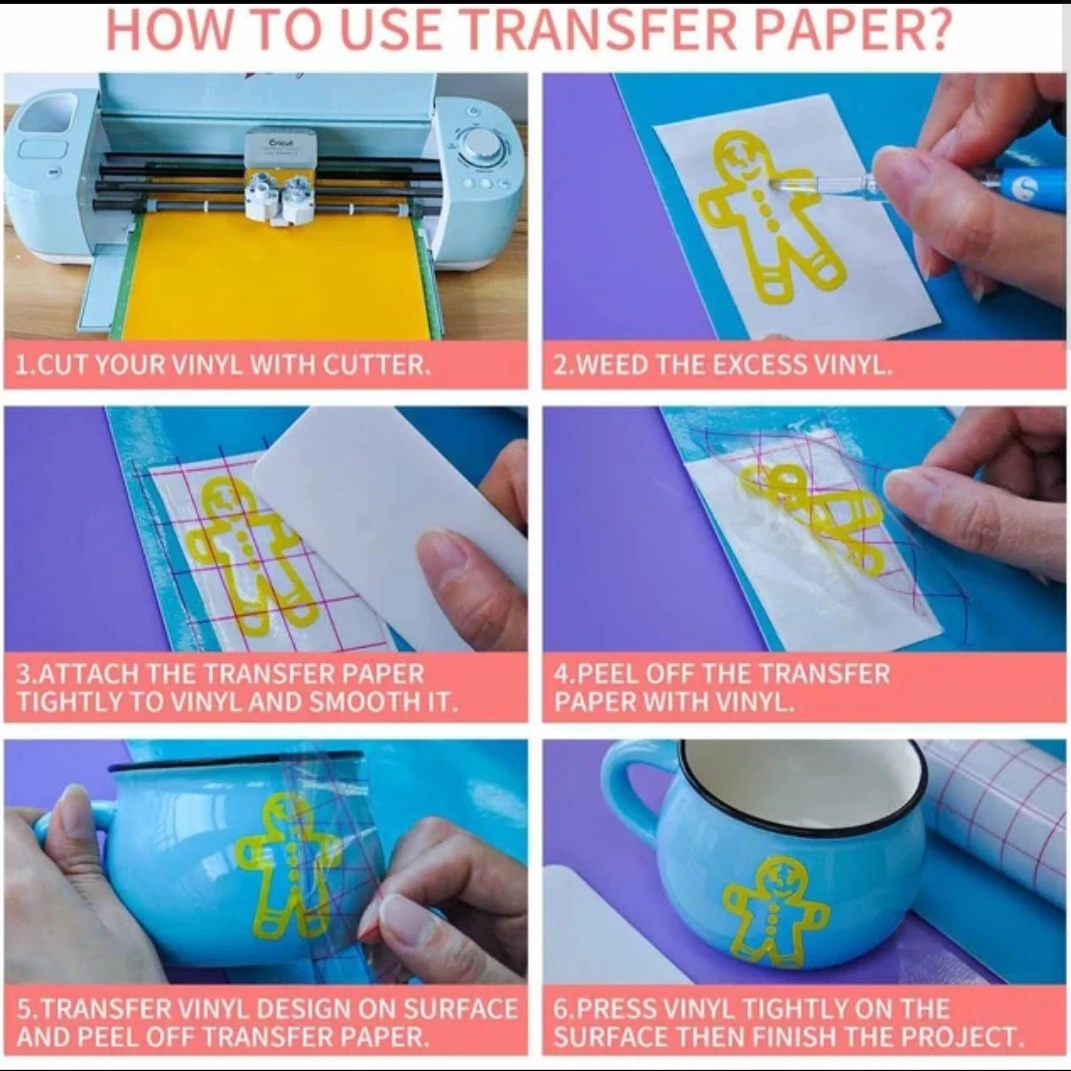 HOW TO USE TRANSFER PAPER?

Cricut

1.CUT YOUR VINYL WITH CUTTER.

2.WEED THE EXCESS VINYL.

3.ATTACH THE TRANSFER PAPER TIGHTLY TO VINYL AND SMOOTH IT.

4.PEEL OFF THE TRANSFER PAPER WITH VINYL.

5.TRANSFER VINYL DESIGN ON SURFACE AND PEEL OFF TRANSFER PAPER.

6.PRESS VINYL TIGHTLY ON THE SURFACE THEN FINISH THE PROJECT.