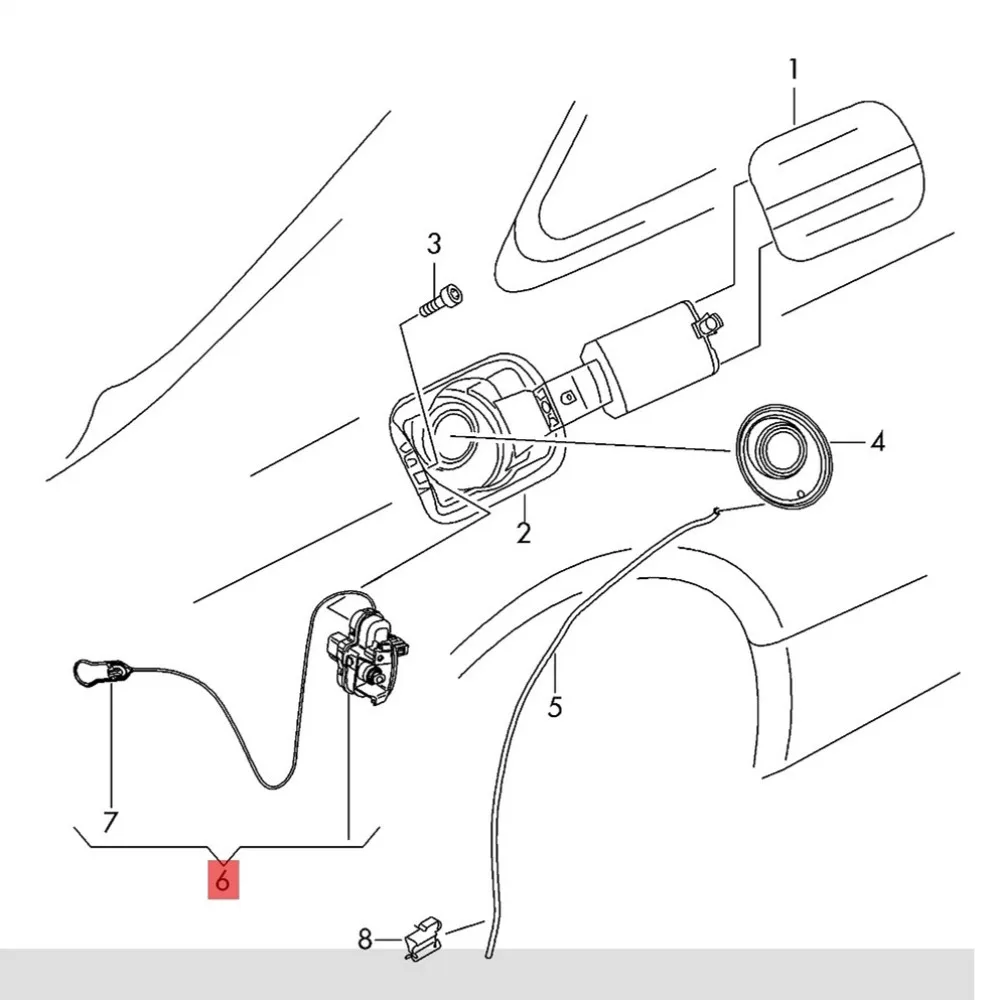 1
3
4
2
5
7
6
8