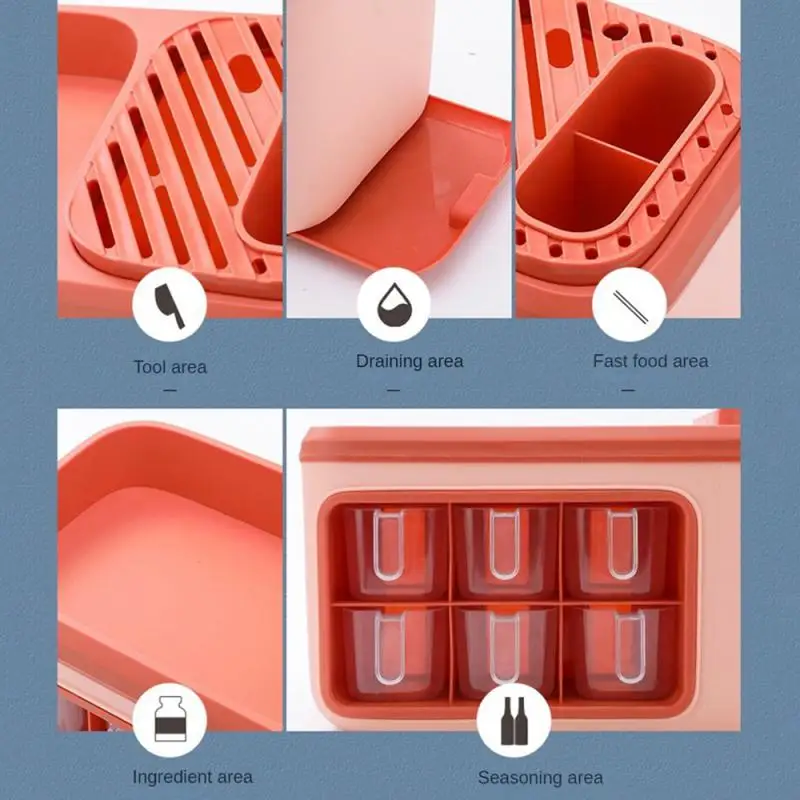 Tool area
—

Draining area
—

Fast food area
—

Ingredient area

Seasoning area