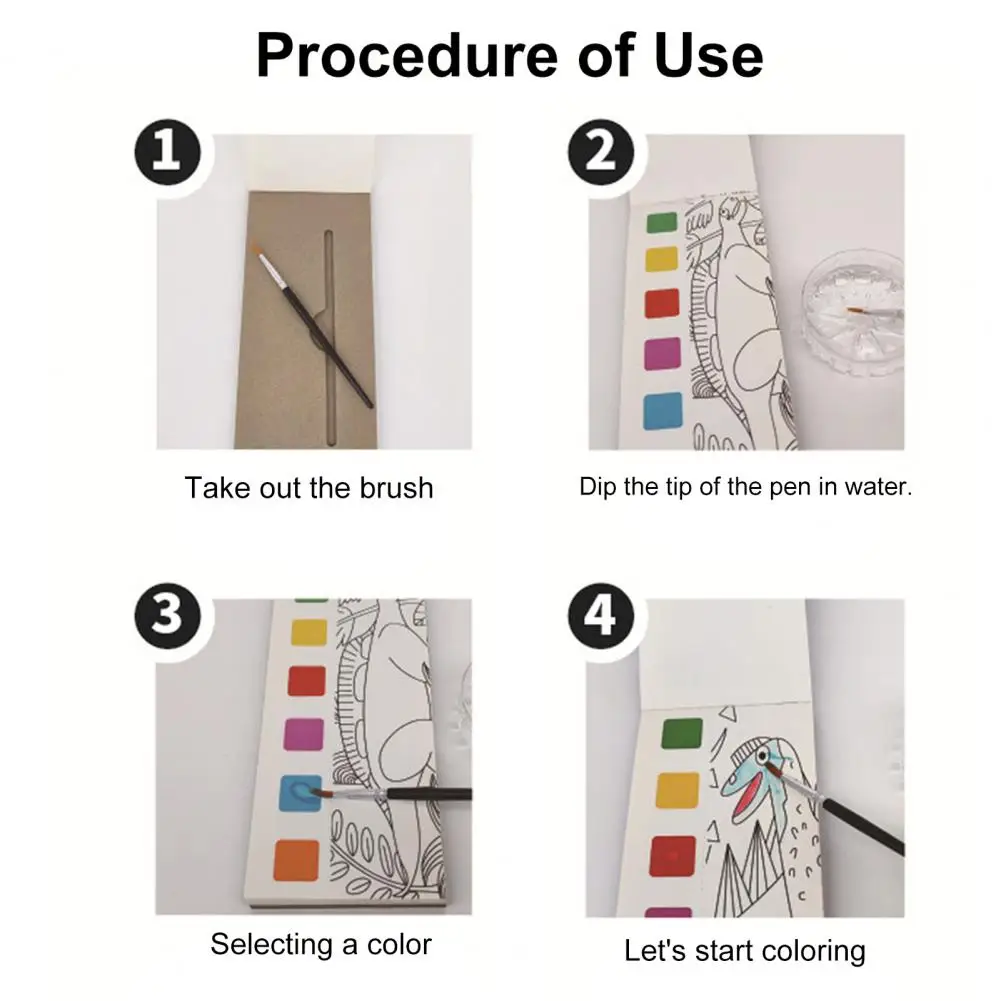 Procedure of Use

1

Take out the brush

2

Dip the tip of the pen in water.

3

Selecting a color

4

Let's start coloring