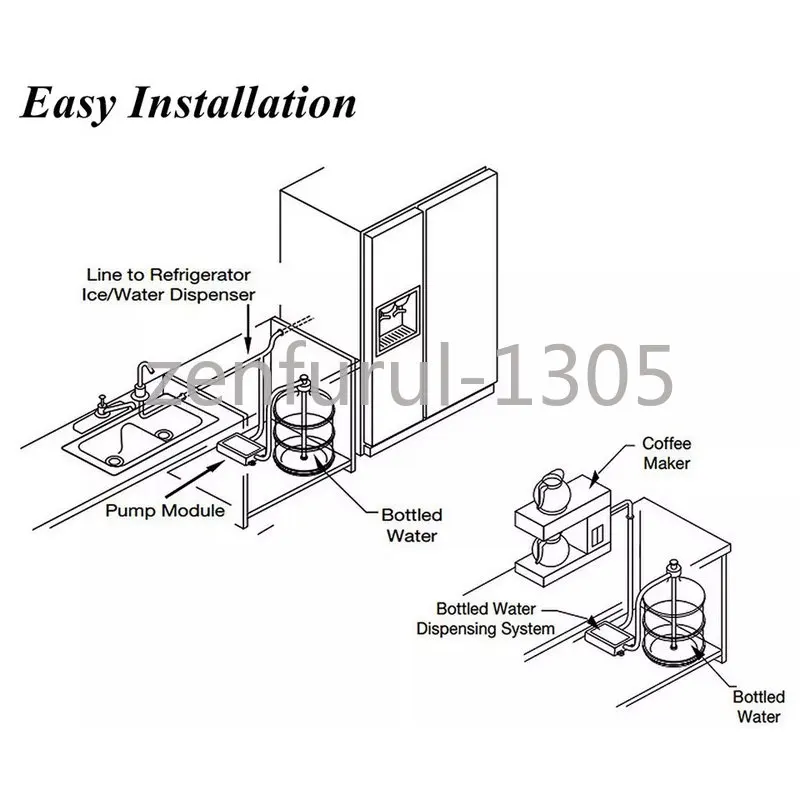 Easy Installation

Line to Refrigerator Ice/Water Dispenser

zenfurul-1305

Pump Module

Bottled Water

Coffee Maker

Bottled Water Dispensing System

Bottled Water