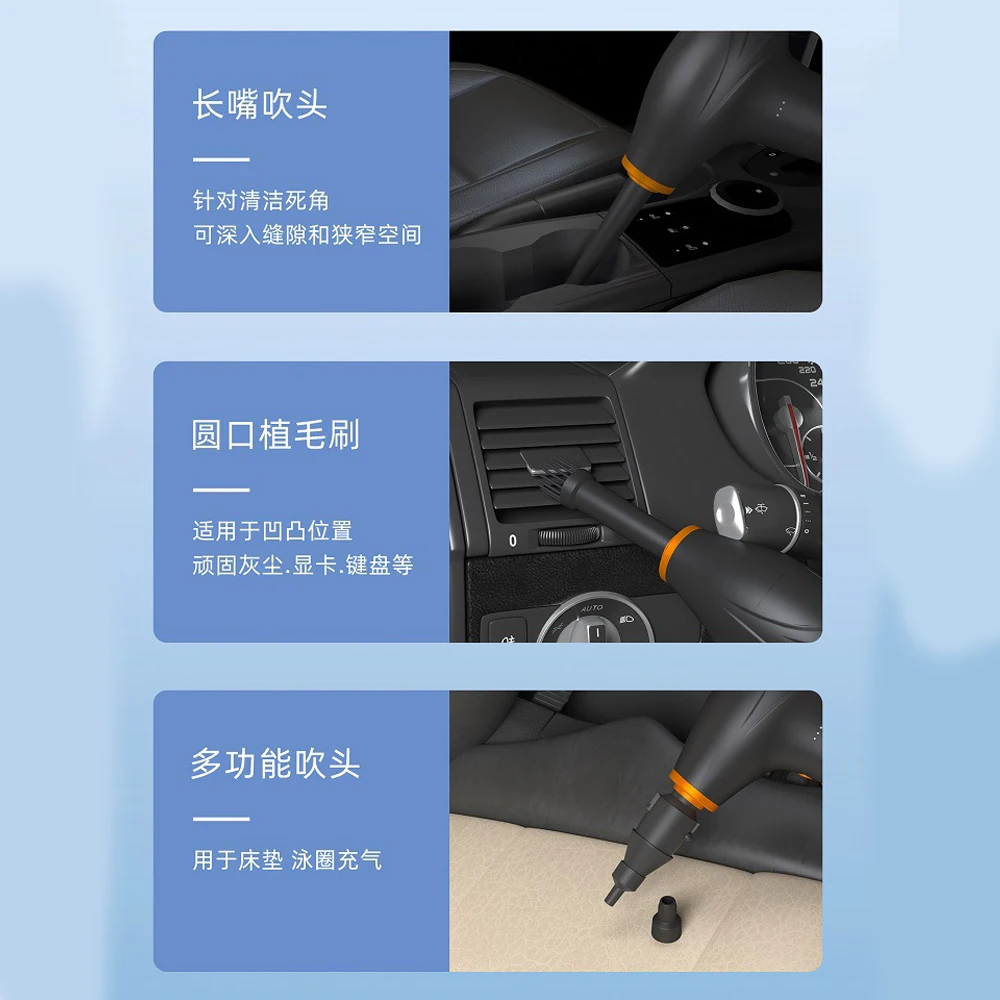 长嘴吹头

针对清洁死角
可深入缝隙和狭窄空间

圆口植毛刷

适用于凹凸位置
顽固灰尘.显卡.键盘等

0

AUTO

220

多功能吹头

用于床垫 泳圈充气