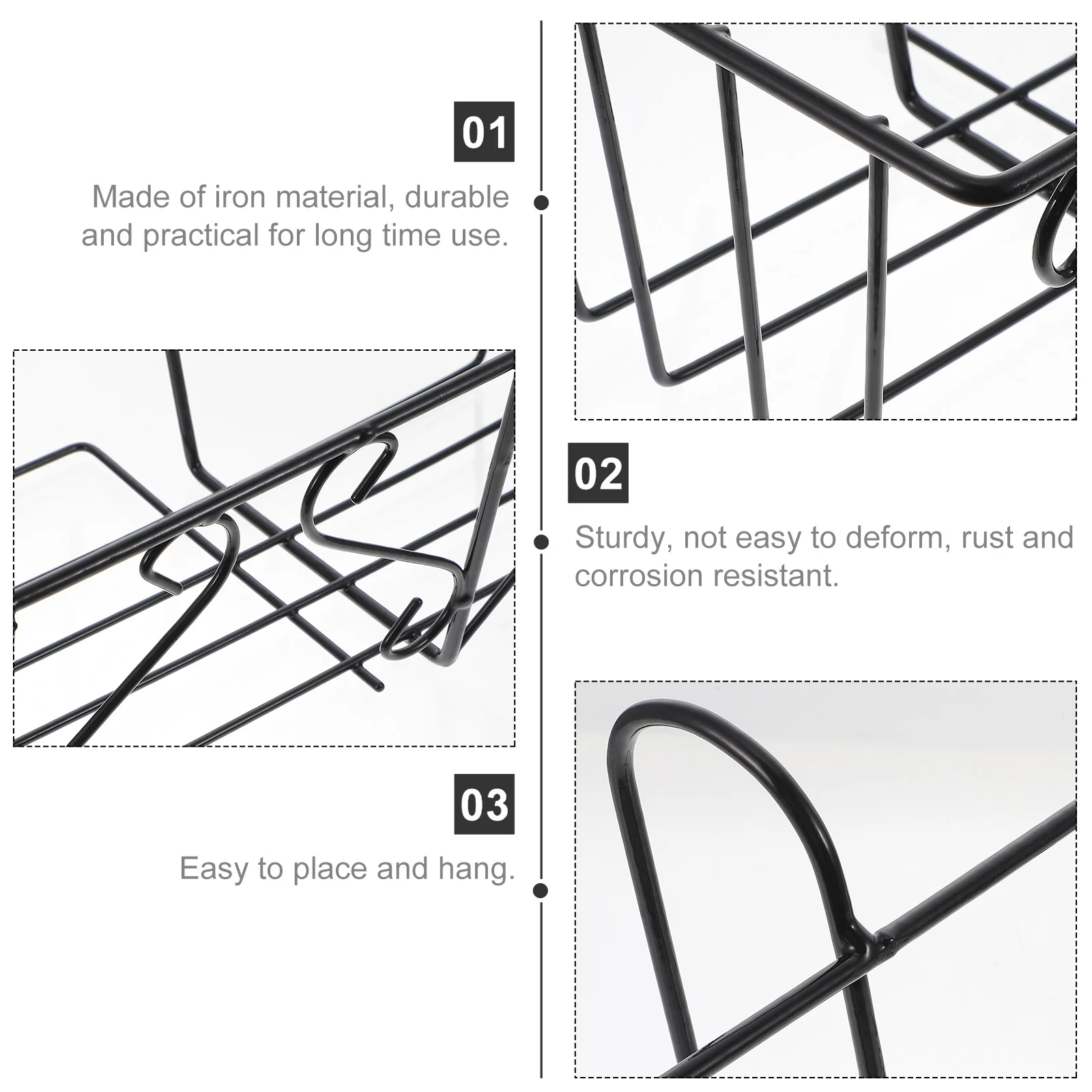 01

Made of iron material, durable and practical for long time use.

02

Sturdy, not easy to deform, rust and corrosion resistant.

03

Easy to place and hang.