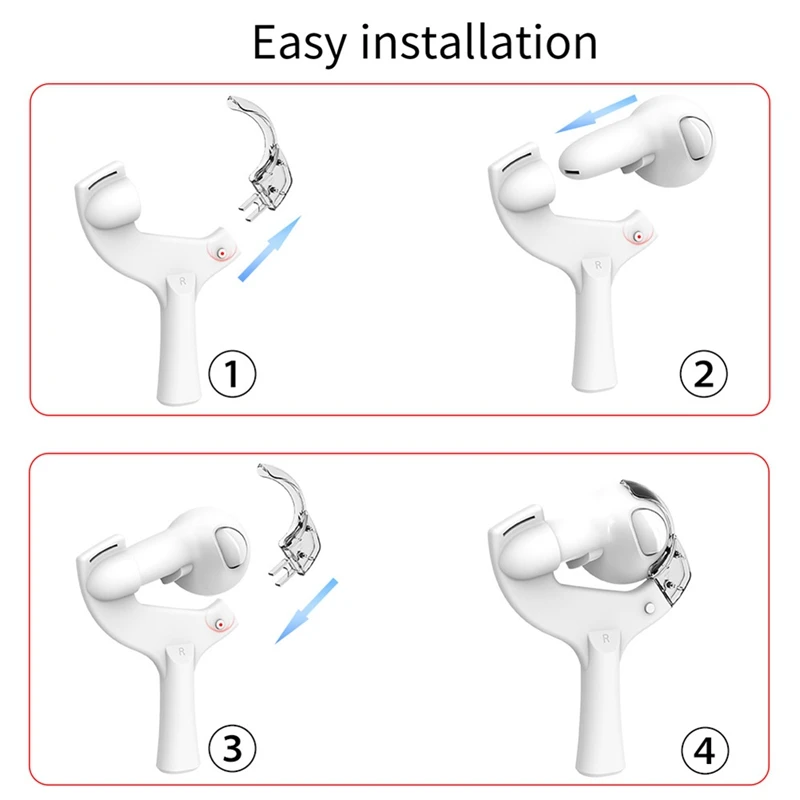 Easy installation

R

①

R

②

R

③

R

④