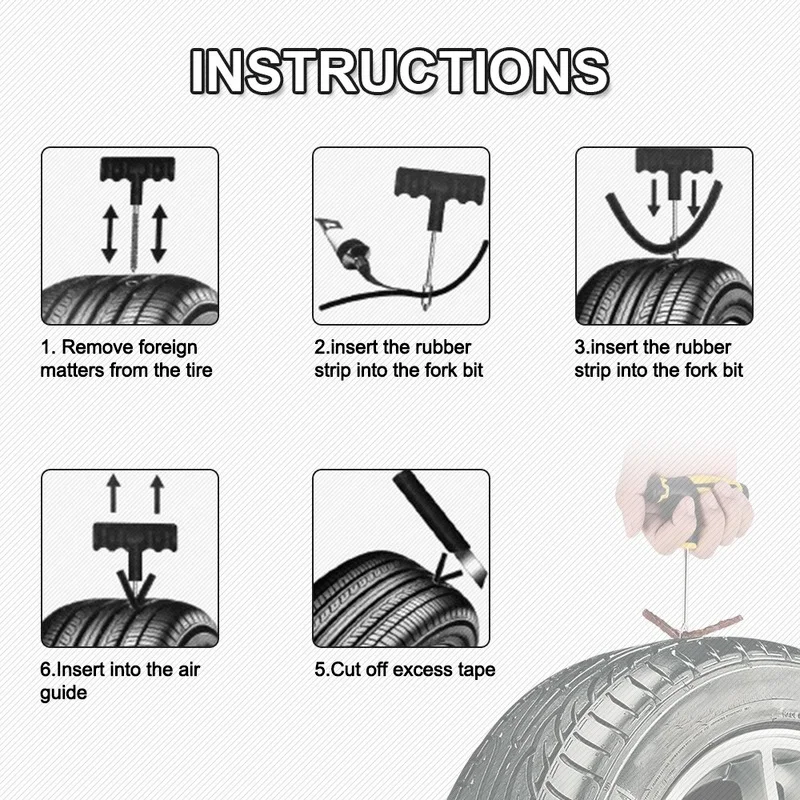 INSTRUCTIONS

1. Remove foreign matters from the tire

2.insert the rubber strip into the fork bit

3.insert the rubber strip into the fork bit

6.Insert into the air guide

5.Cut off excess tape