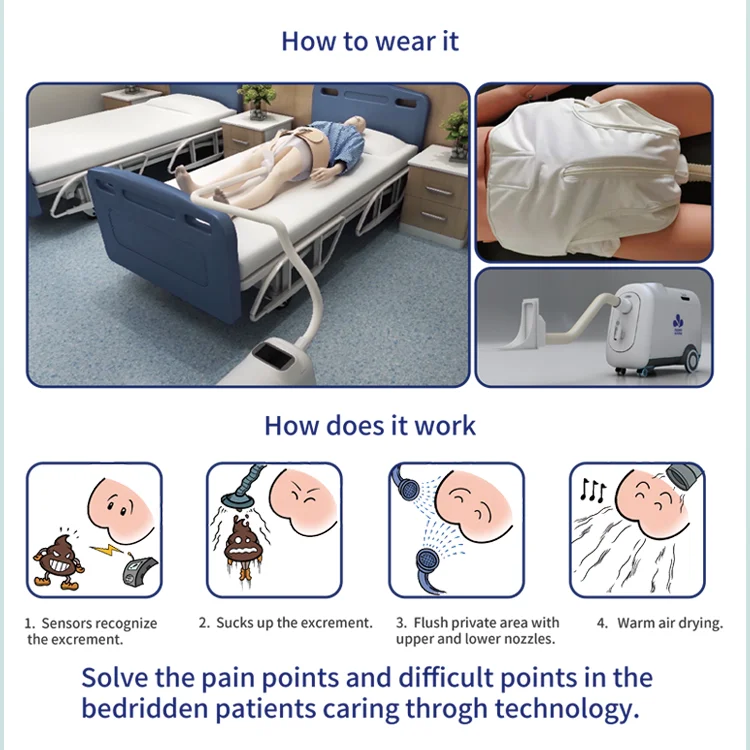 How to wear it

How does it work

1. Sensors recognize the excrement.

2. Sucks up the excrement.

3. Flush private area with upper and lower nozzles.

4. Warm air drying.

Solve the pain points and difficult points in the bedridden patients caring throgh technology.