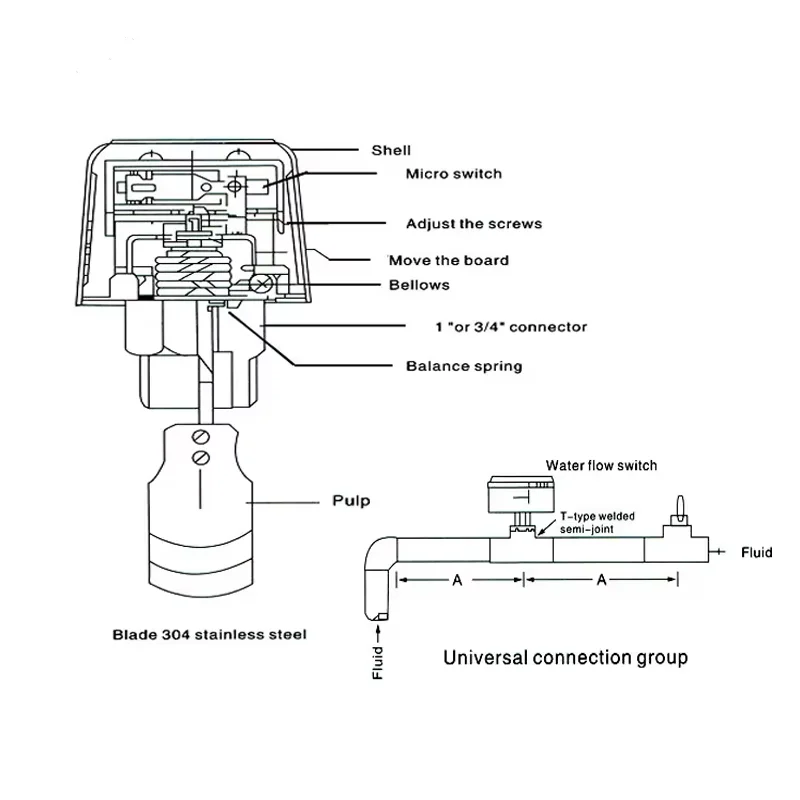 Shell

Micro switch

Adjust the screws

Move the board

Bellows

1 "or 3/4" connector

Balance spring

Pulp

Blade 304 stainless steel

Water flow switch

T-type welded semi-joint

Fluid

A

A

Fluid

Universal connection group