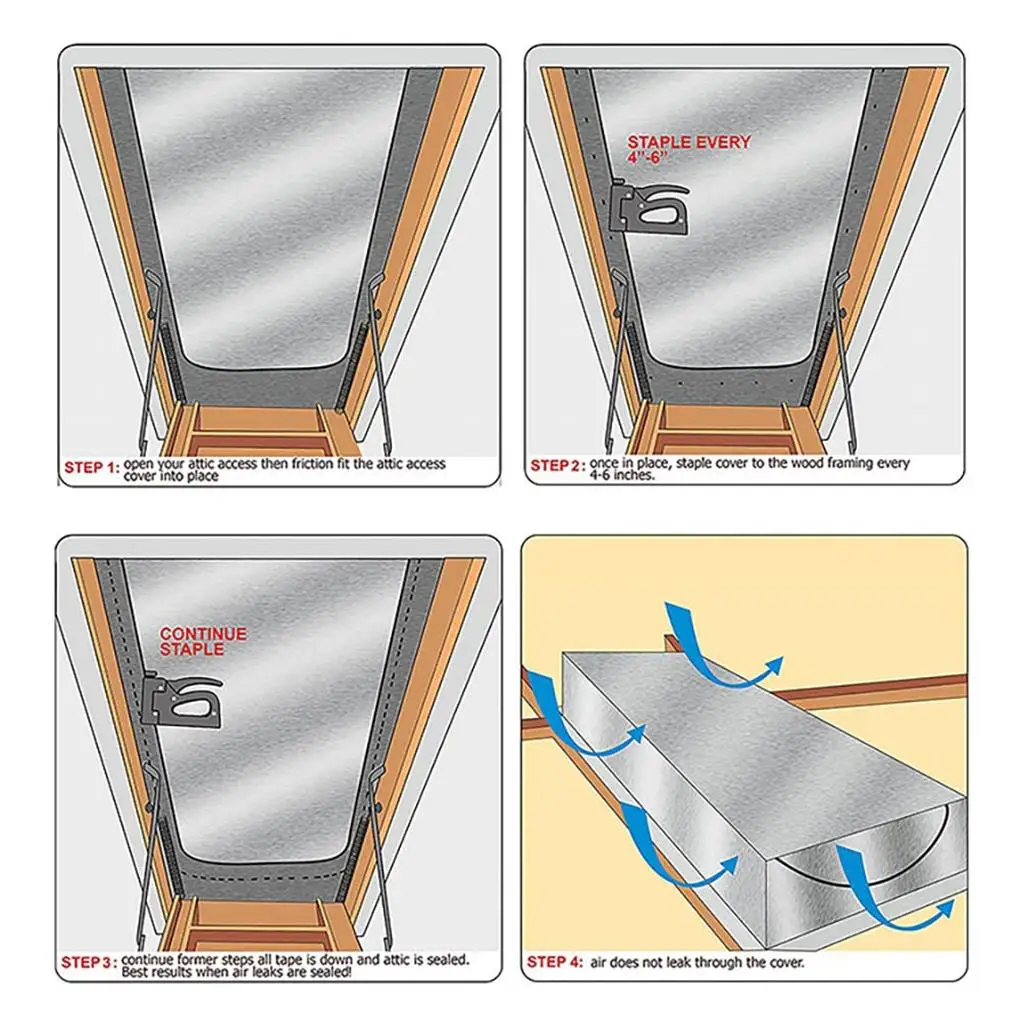 STEP 1: open your attic access then friction fit the attic access cover into place

STAPLE EVERY 4"-6"

STEP 2: once in place, staple cover to the wood framing every 4-6 inches.

CONTINUE STAPLE

STEP 3: continue former steps all tape is down and attic is sealed. Best results when air leaks are sealed!

STEP 4: air does not leak through the cover.