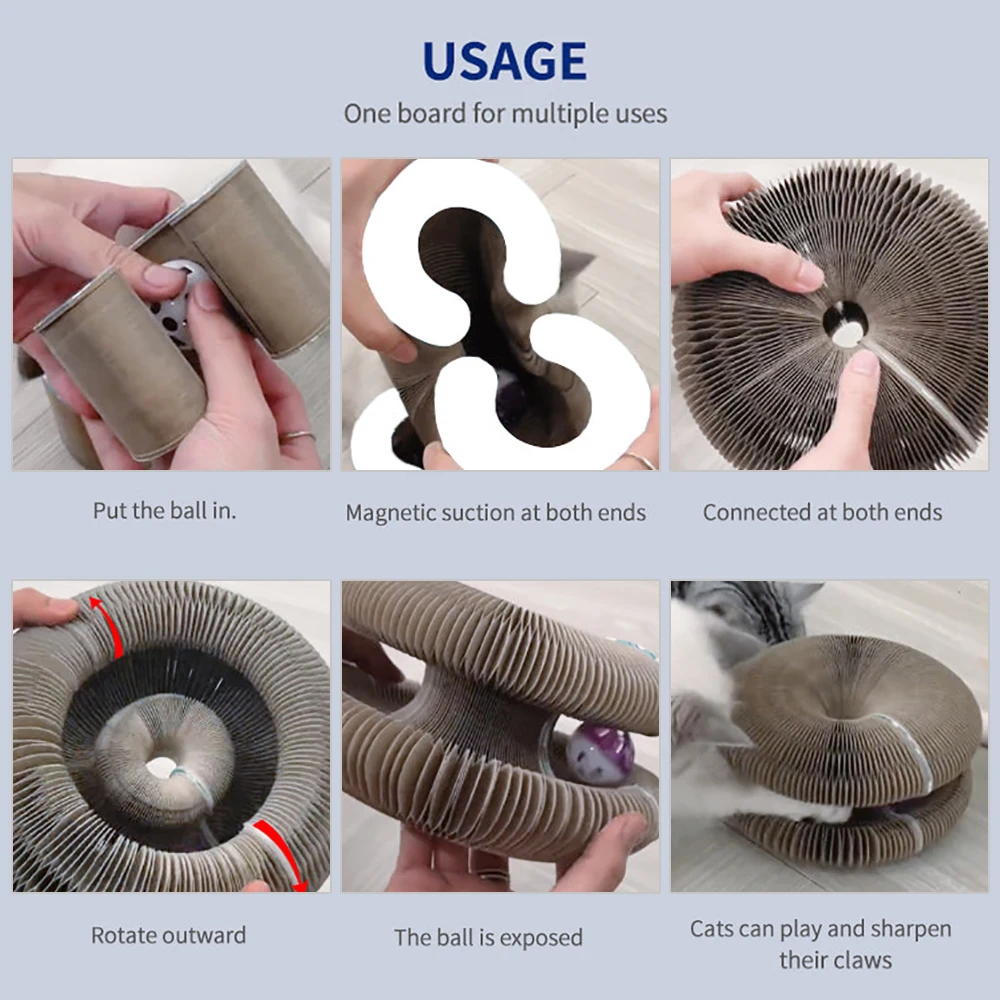 USAGE

One board for multiple uses

Put the ball in.

Magnetic suction at both ends

Connected at both ends

Rotate outward

The ball is exposed

Cats can play and sharpen their claws