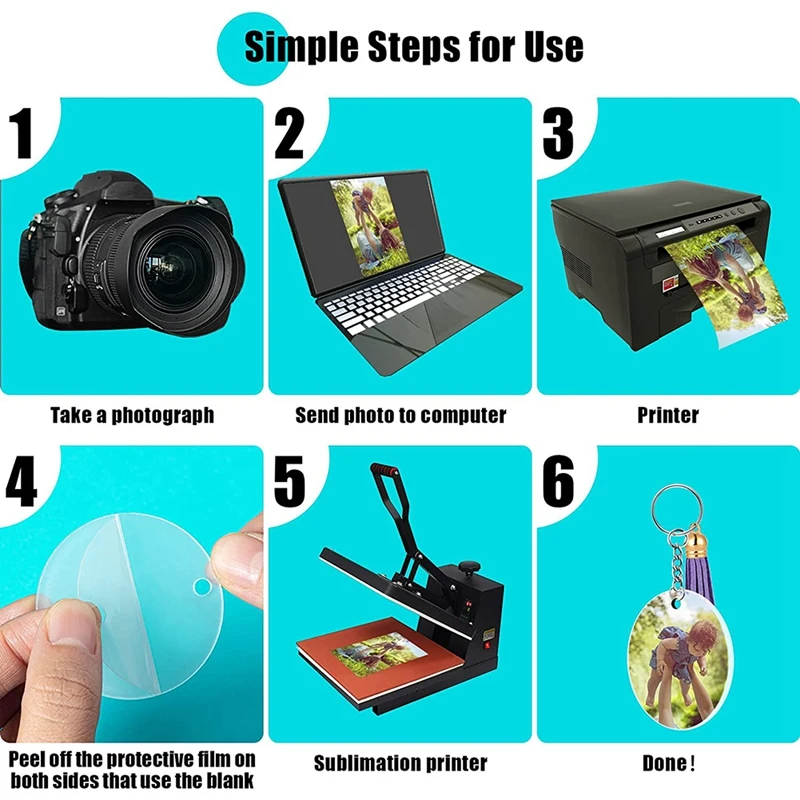 Simple Steps for Use

1

Take a photograph

2

Send photo to computer

3

Printer

4

Peel off the protective film on both sides that use the blank

5

Sublimation printer

6

Done !