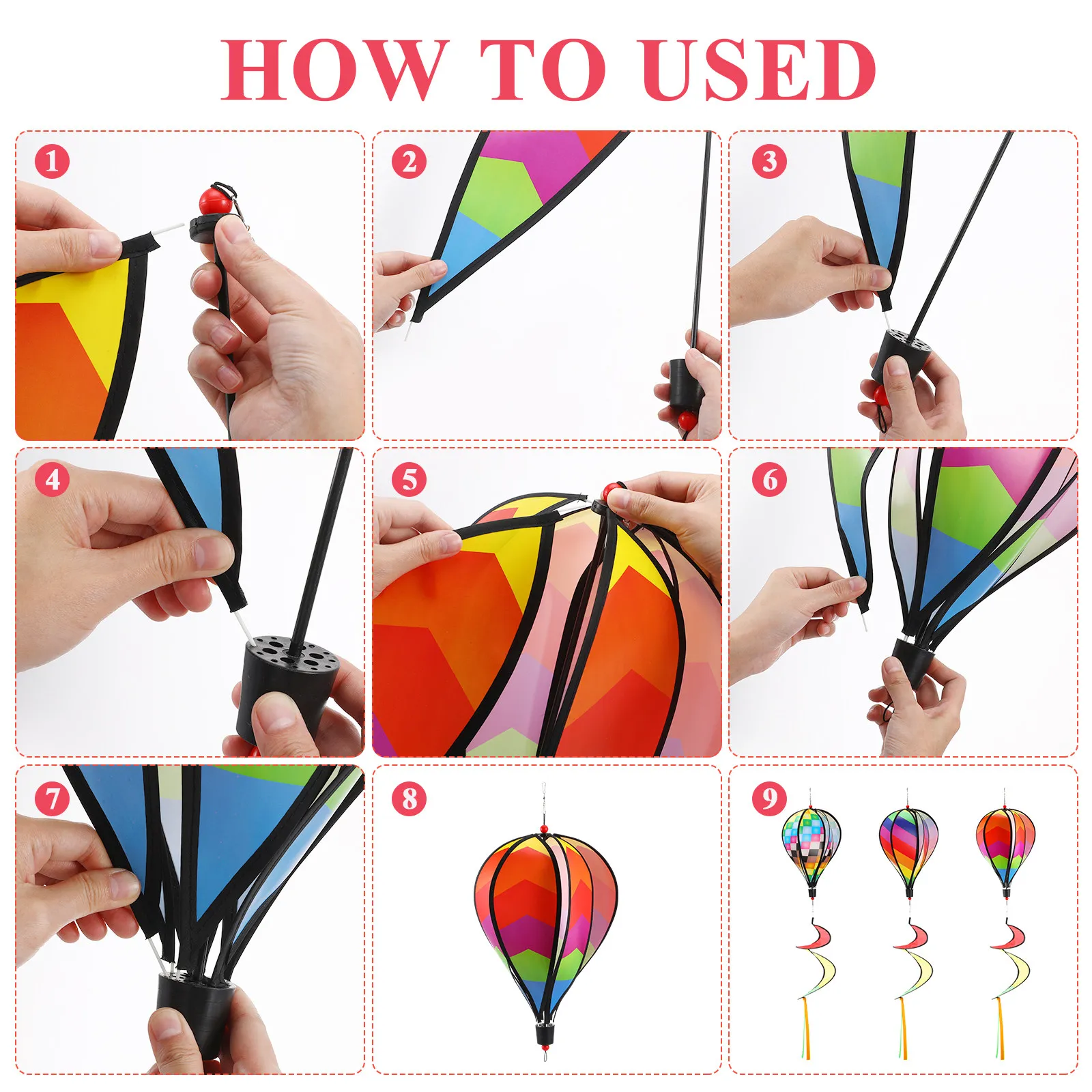 HOW TO USED

1

2

3

4

5

6

7

8

9