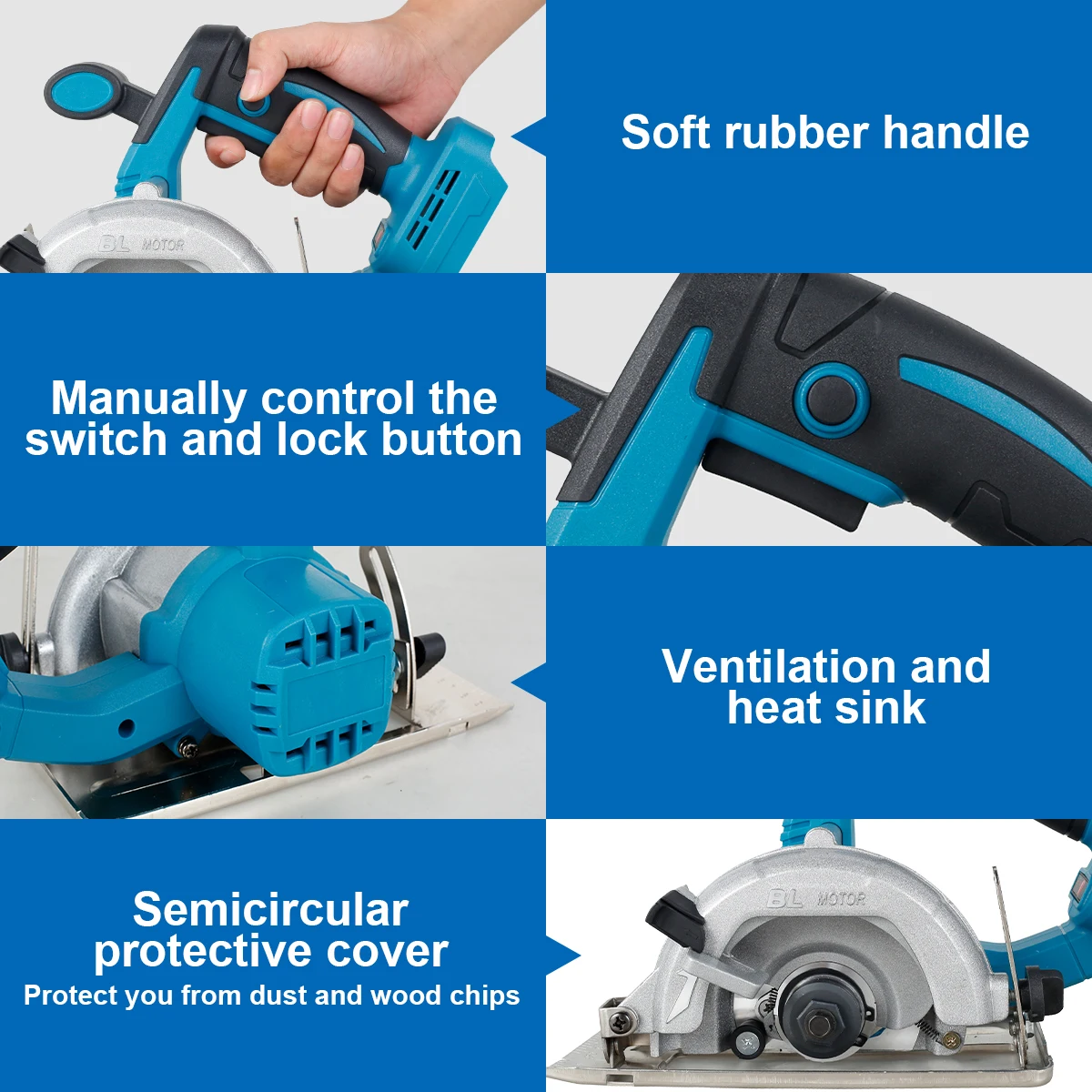 BL MOTOR

Soft rubber handle

Manually control the switch and lock button

Ventilation and heat sink

Semicircular protective cover
Protect you from dust and wood chips

BL MOTOR