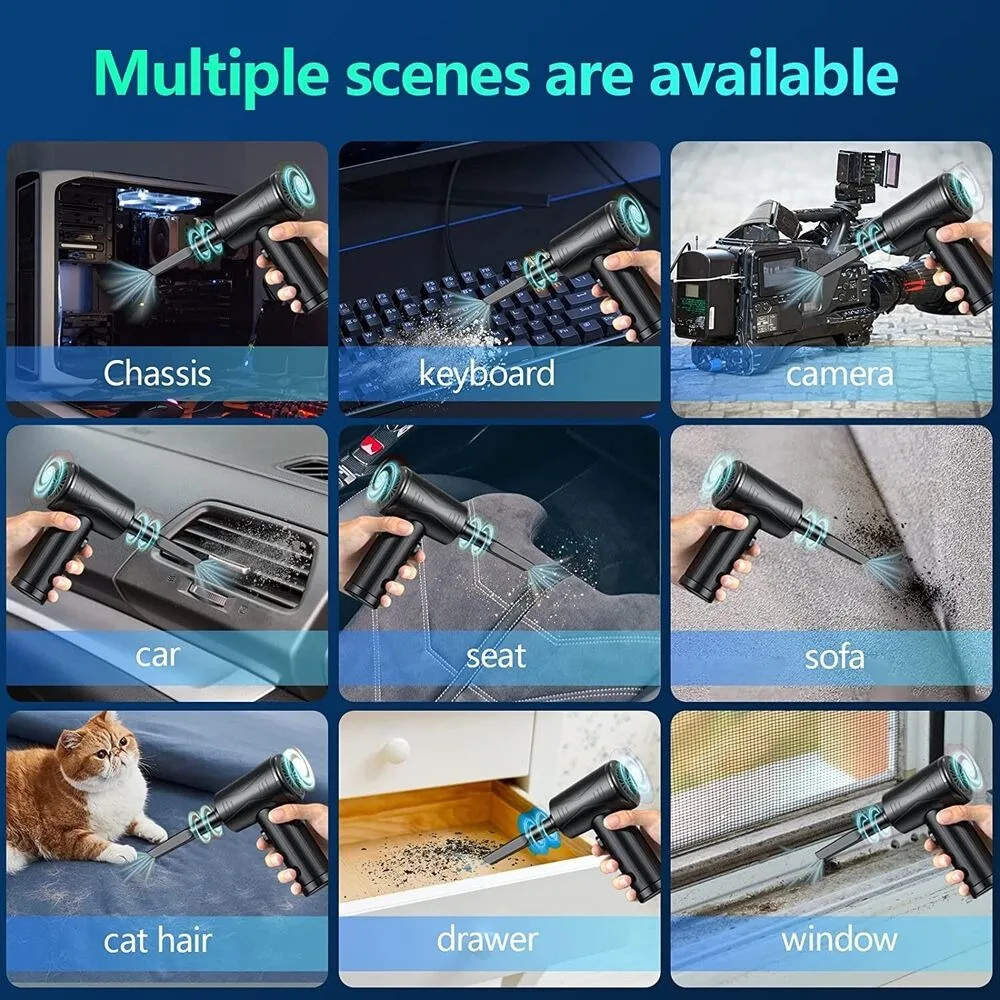 Multiple scenes are available

Chassis

keyboard

camera

car

seat

sofa

cat hair

drawer

window