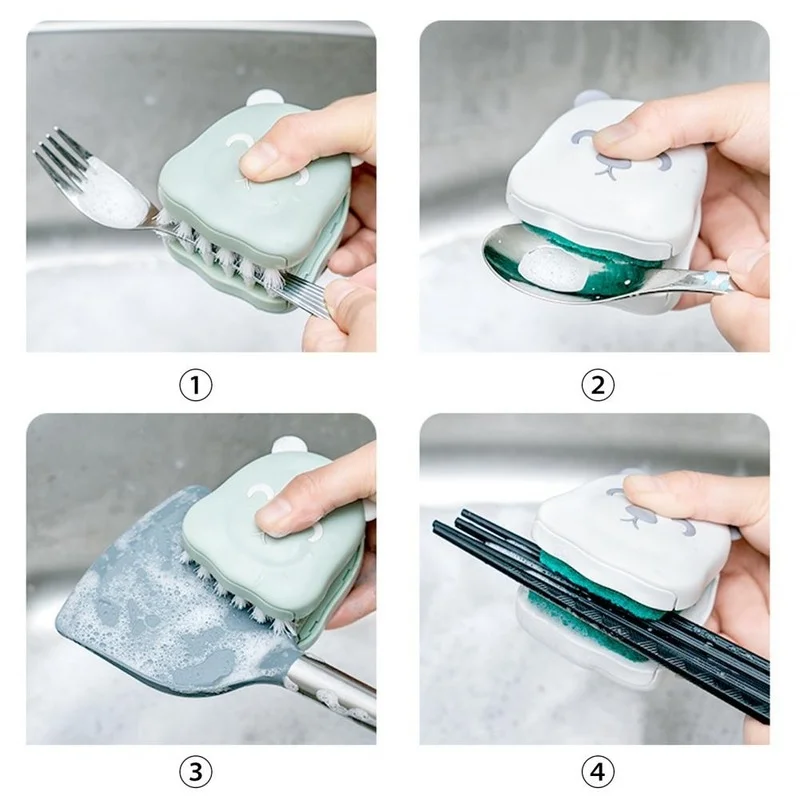 ①

②

③

④