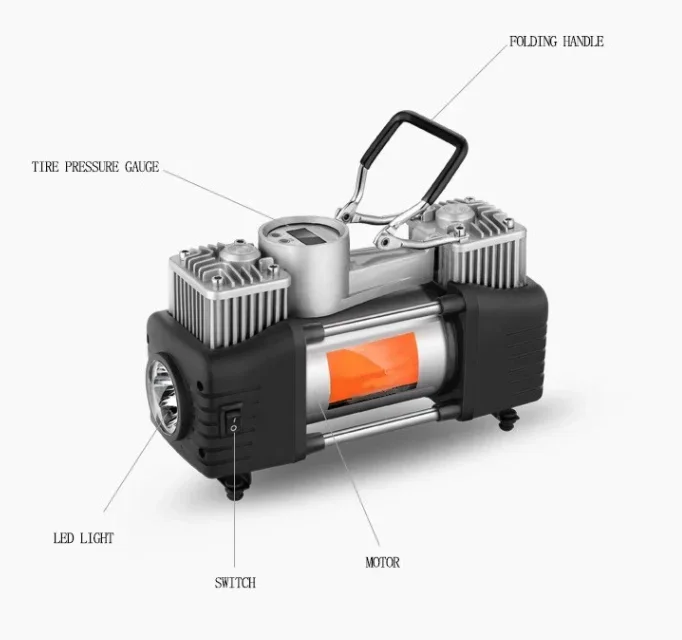 FOLDING HANDLE

TIRE PRESSURE GAUGE

LED LIGHT

MOTOR

SWITCH