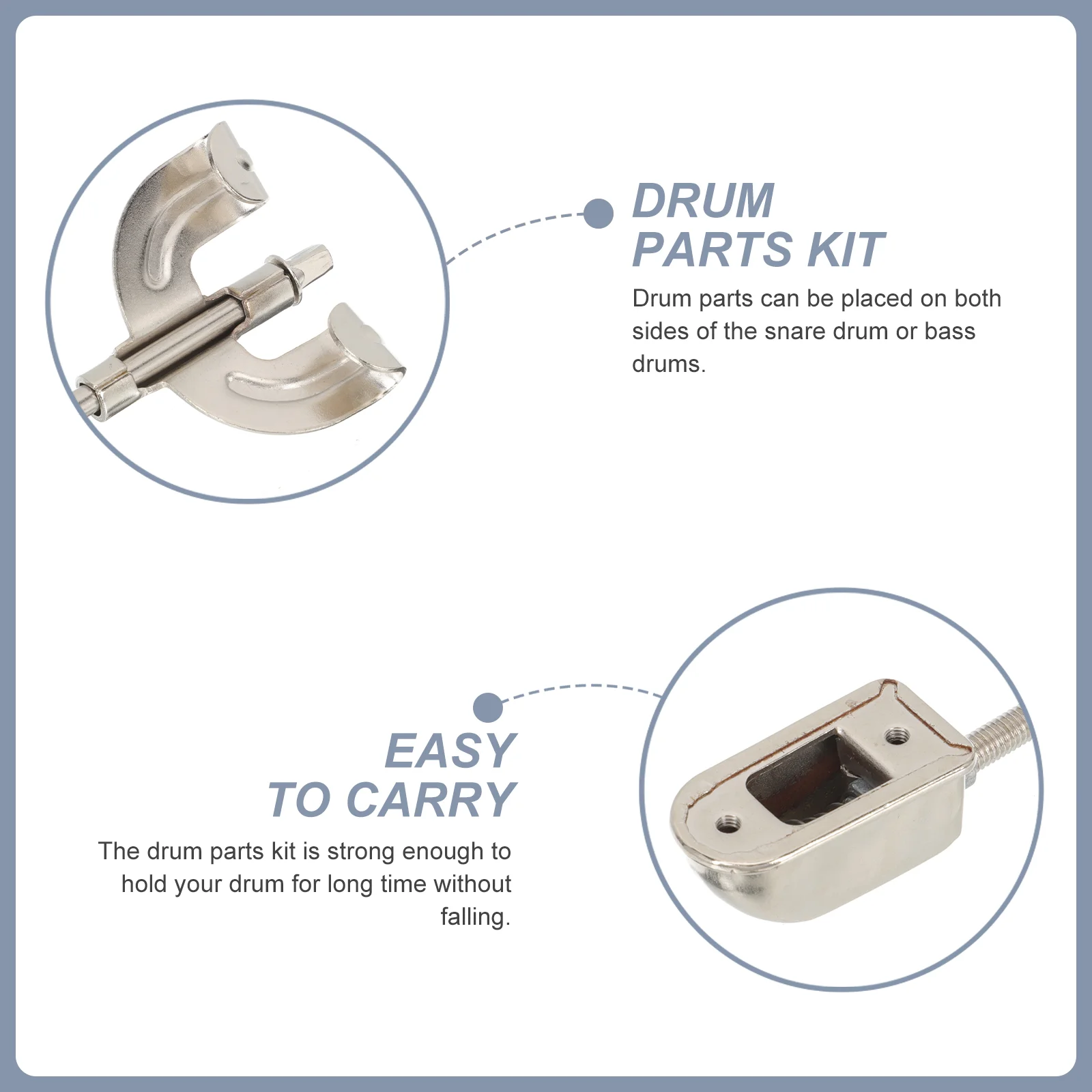 DRUM PARTS KIT

Drum parts can be placed on both sides of the snare drum or bass drums.

EASY TO CARRY

The drum parts kit is strong enough to hold your drum for long time without falling.