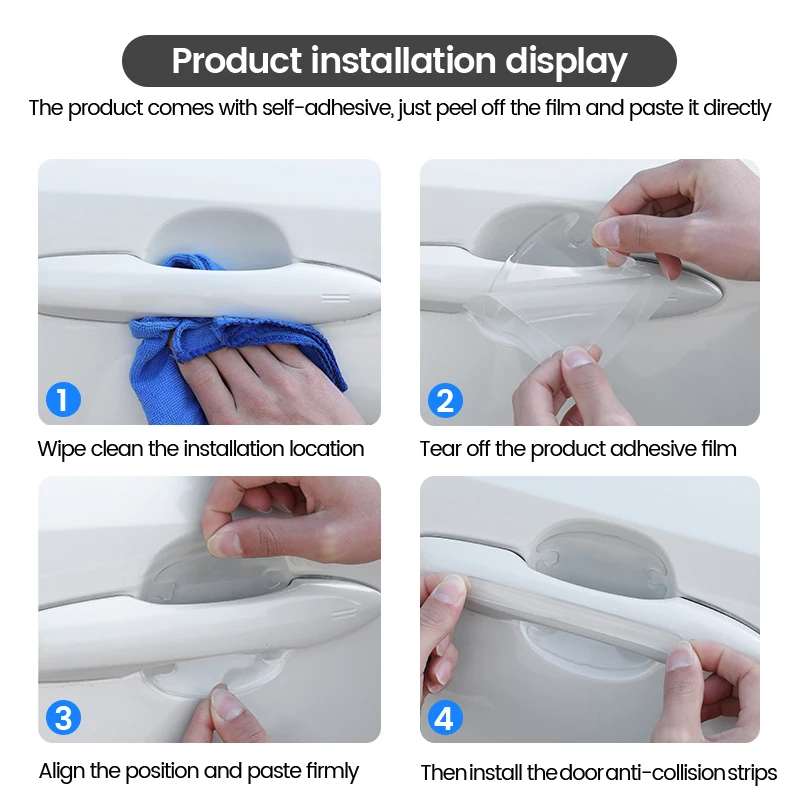 Product installation display

The product comes with self-adhesive, just peel off the film and paste it directly

1

Wipe clean the installation location

2

Tear off the product adhesive film

3

Align the position and paste firmly

4

Then install the door anti-collision strips