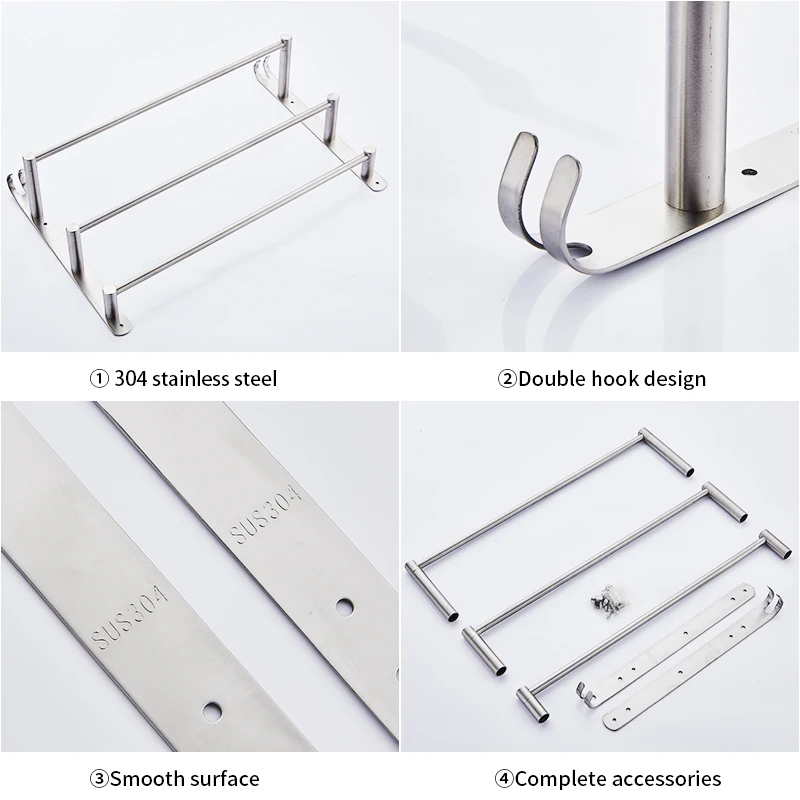 ① 304 stainless steel

②Double hook design

SUS304

SUS304

③Smooth surface

④Complete accessories