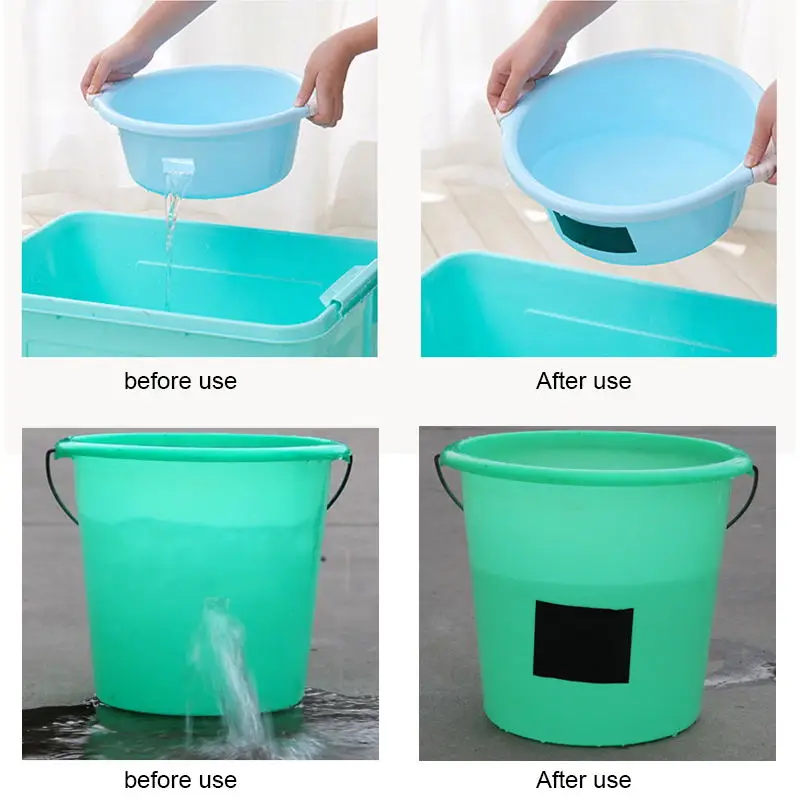 before use

After use

before use

After use