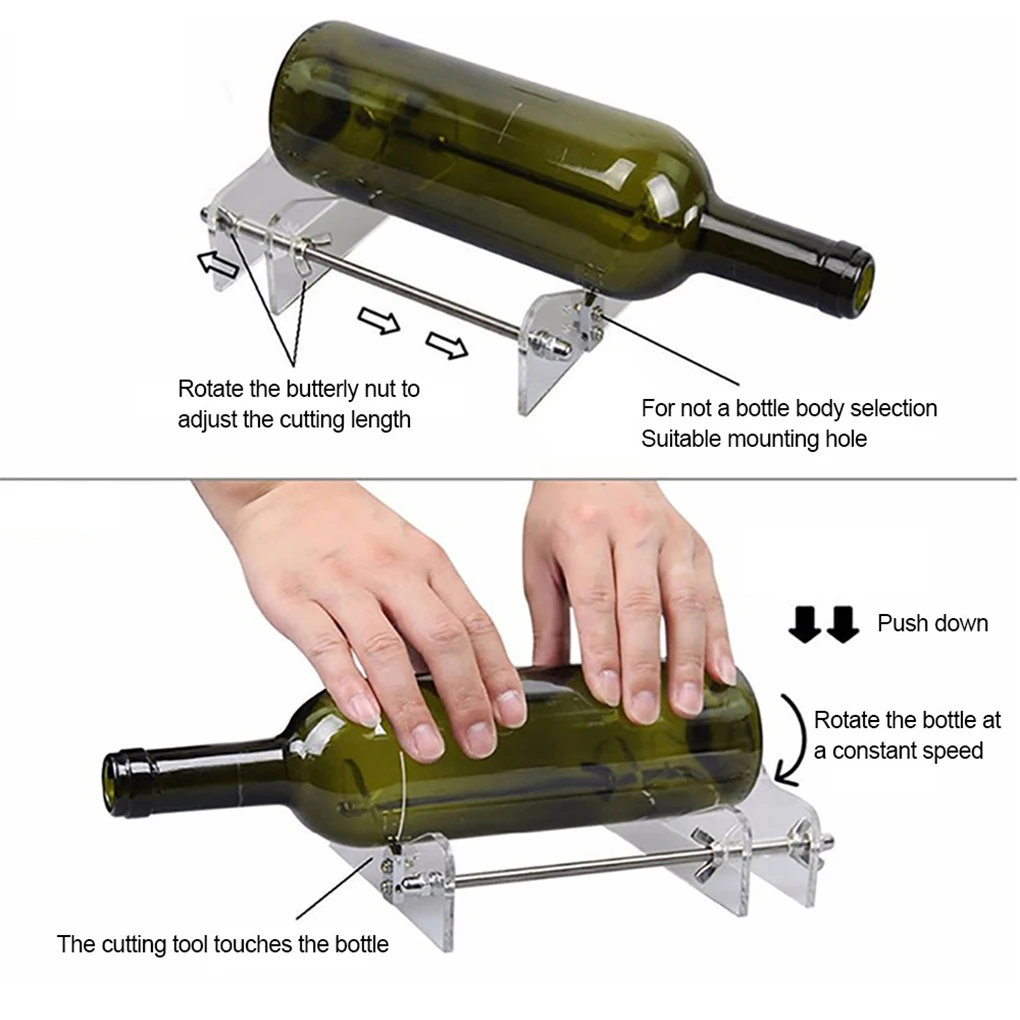 Rotate the butterly nut to adjust the cutting length

For not a bottle body selection
Suitable mounting hole

Push down

Rotate the bottle at a constant speed

The cutting tool touches the bottle