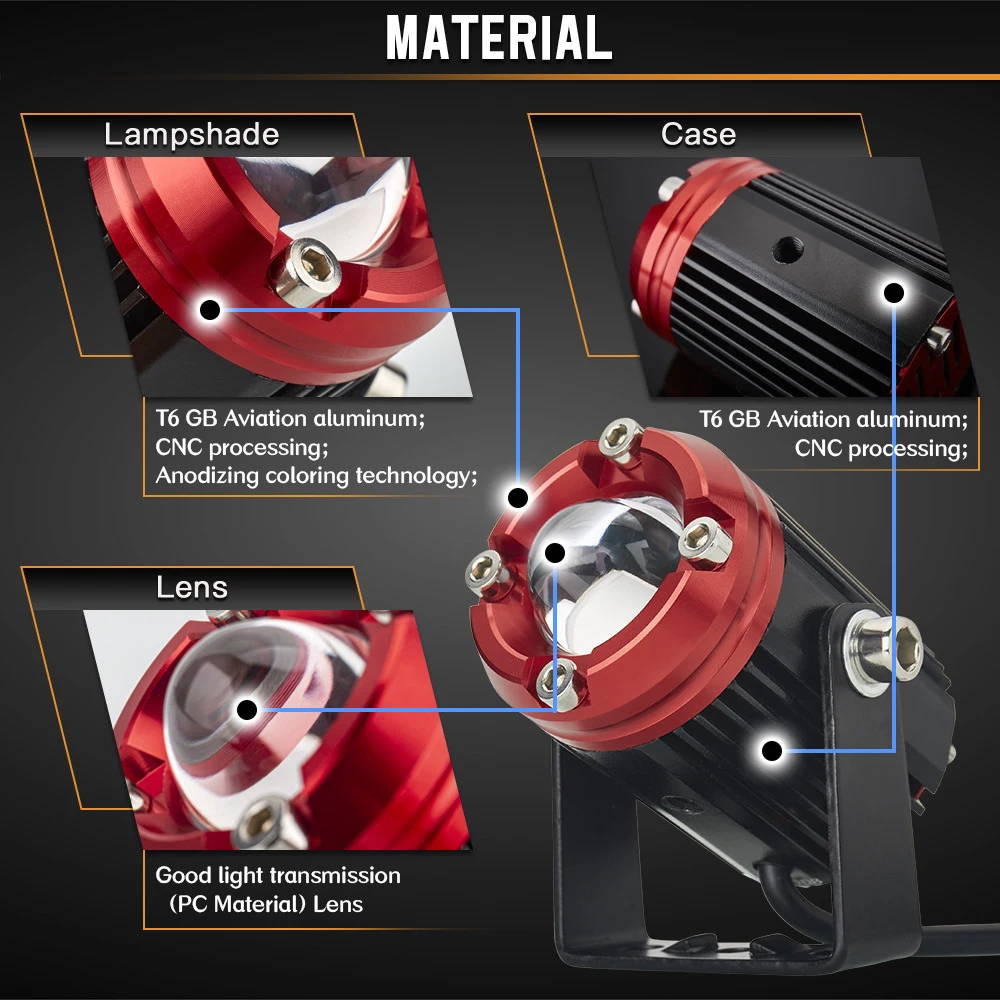 MATERIAL

Lampshade

T6 GB Aviation aluminum;
CNC processing;
Anodizing coloring technology;

Case

T6 GB Aviation aluminum;
CNC processing;

Lens

Good light transmission
(PC Material) Lens