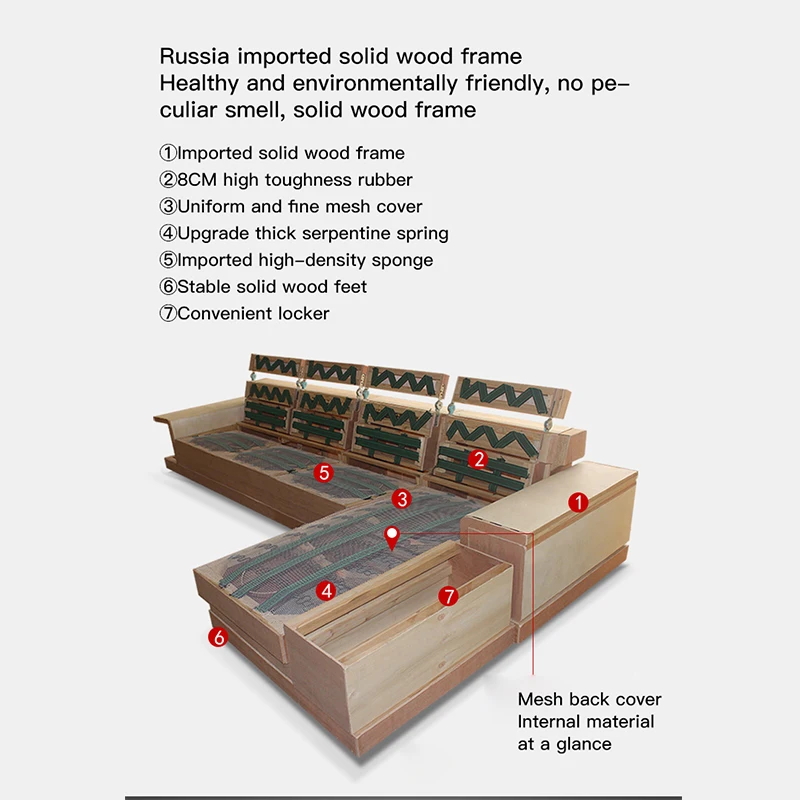 Russia imported solid wood frame
Healthy and environmentally friendly, no peculiar smell, solid wood frame

①Imported solid wood frame
②8CM high toughness rubber
③Uniform and fine mesh cover
④Upgrade thick serpentine spring
⑤Imported high-density sponge
⑥Stable solid wood feet
⑦Convenient locker

5
2
3
1
4
7
6

Mesh back cover
Internal material at a glance