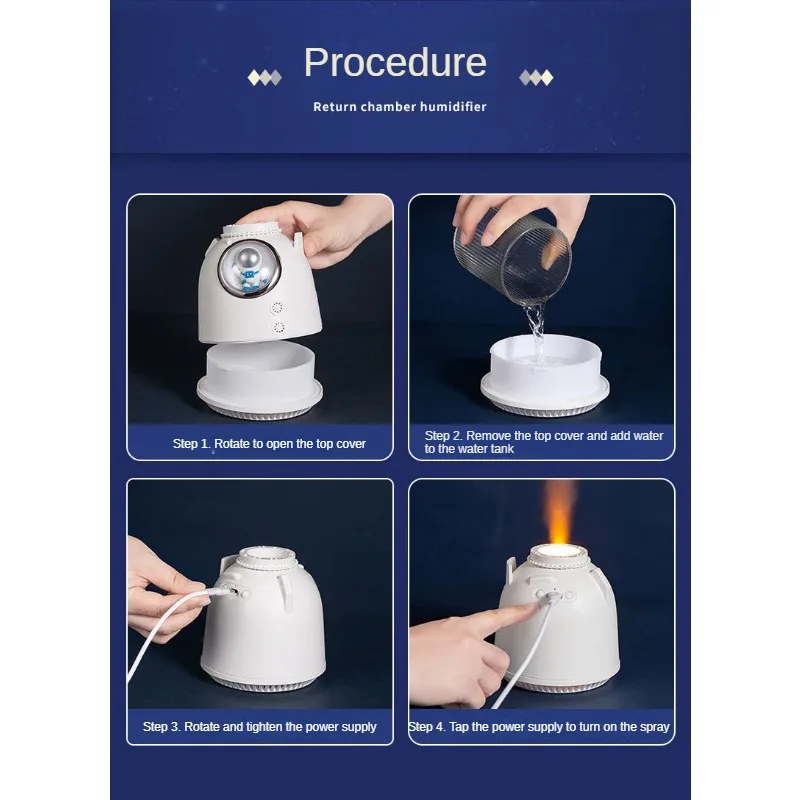 Procedure

Return chamber humidifier

Step 1. Rotate to open the top cover

Step 2. Remove the top cover and add water to the water tank

Step 3. Rotate and tighten the power supply

Step 4. Tap the power supply to turn on the spray