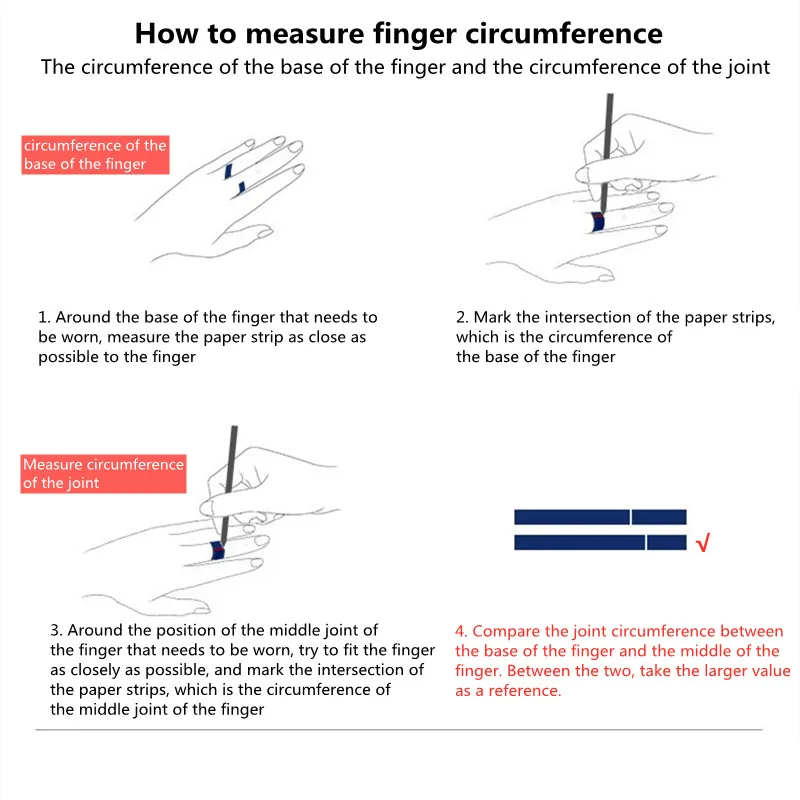 How to measure finger circumference

The circumference of the base of the finger and the circumference of the joint

circumference of the base of the finger

1. Around the base of the finger that needs to be worn, measure the paper strip as close as possible to the finger

2. Mark the intersection of the paper strips, which is the circumference of the base of the finger

Measure circumference of the joint

√

3. Around the position of the middle joint of the finger that needs to be worn, try to fit the finger as closely as possible, and mark the intersection of the paper strips, which is the circumference of the middle joint of the finger

4. Compare the joint circumference between the base of the finger and the middle of the finger. Between the two, take the larger value as a reference.