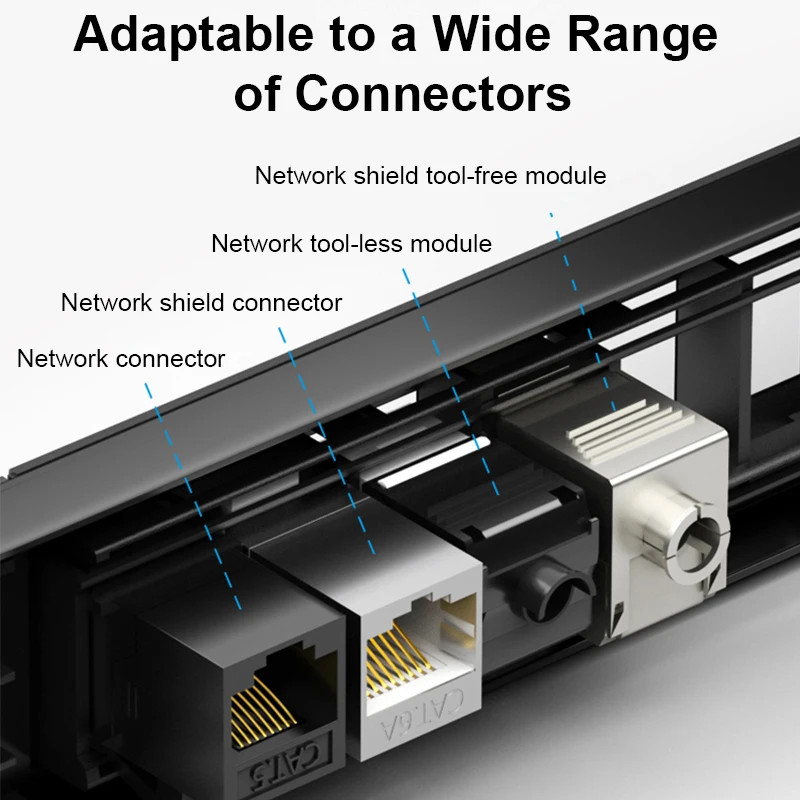 Adaptable to a Wide Range of Connectors

Network shield tool-free module

Network tool-less module

Network shield connector

Network connector

CAT5

CAT.6A