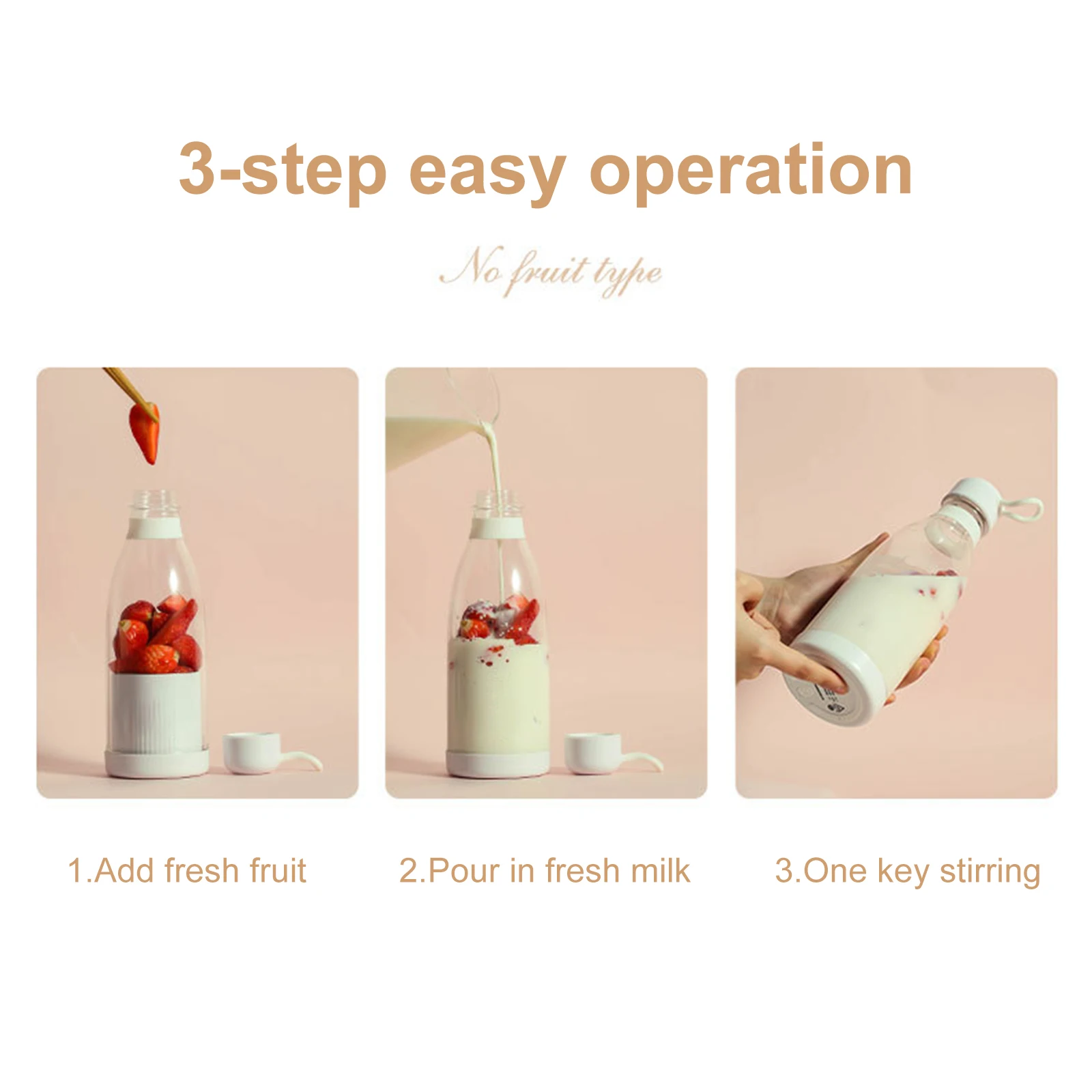 3-step easy operation

No fruit type

1.Add fresh fruit

2.Pour in fresh milk

3.One key stirring