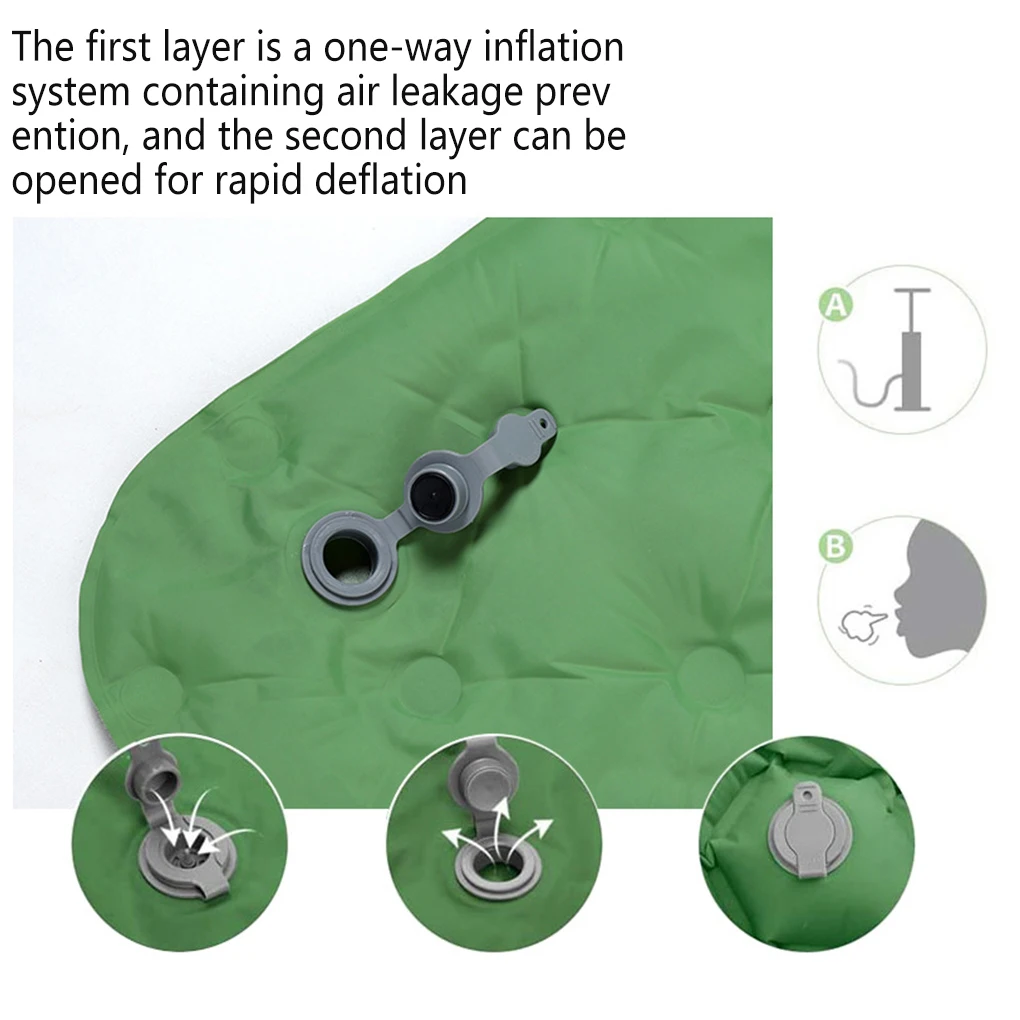 The first layer is a one-way inflation system containing air leakage prev ention, and the second layer can be opened for rapid deflation

A

B