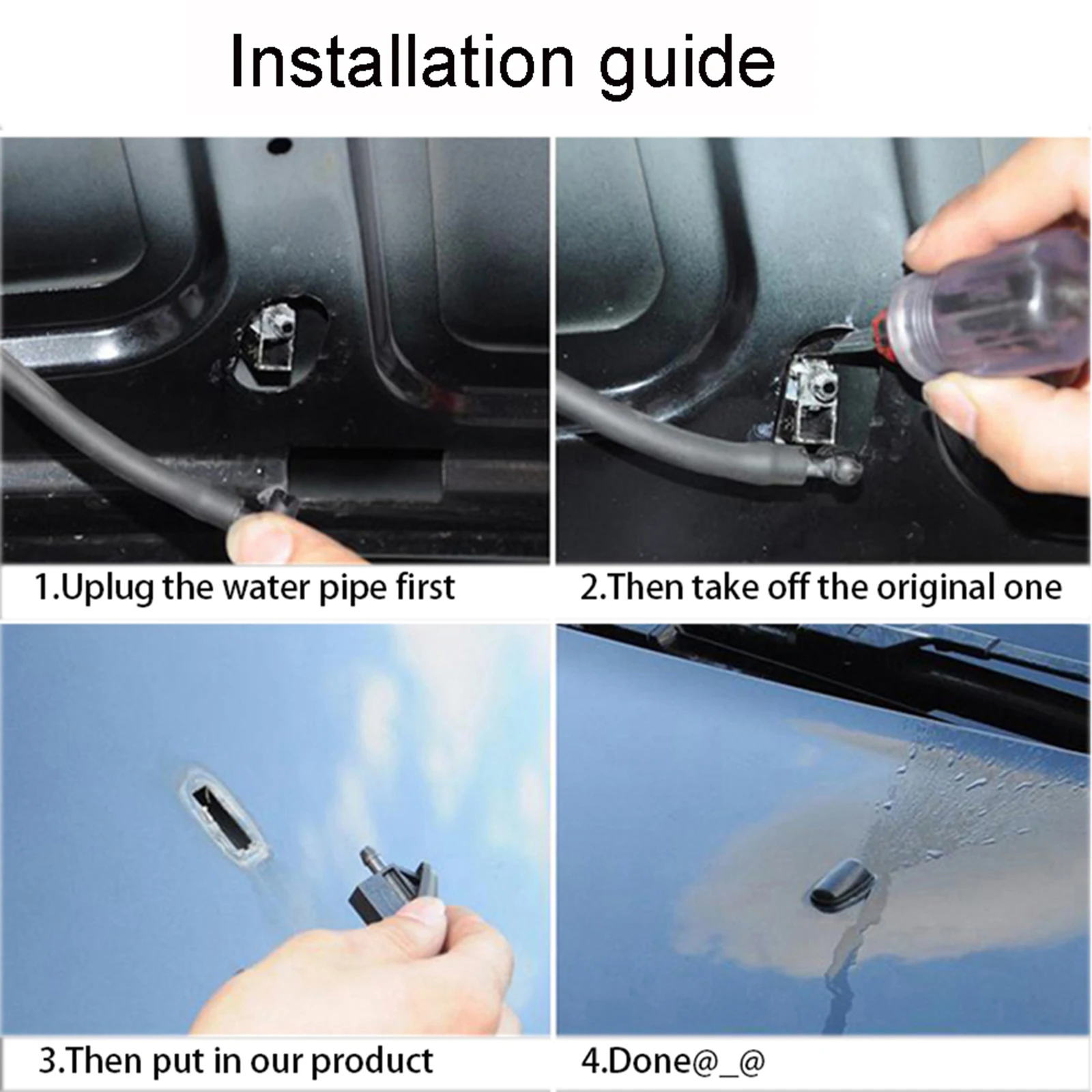 Installation guide

1.Uplug the water pipe first

2.Then take off the original one

3.Then put in our product

4.Done@_@