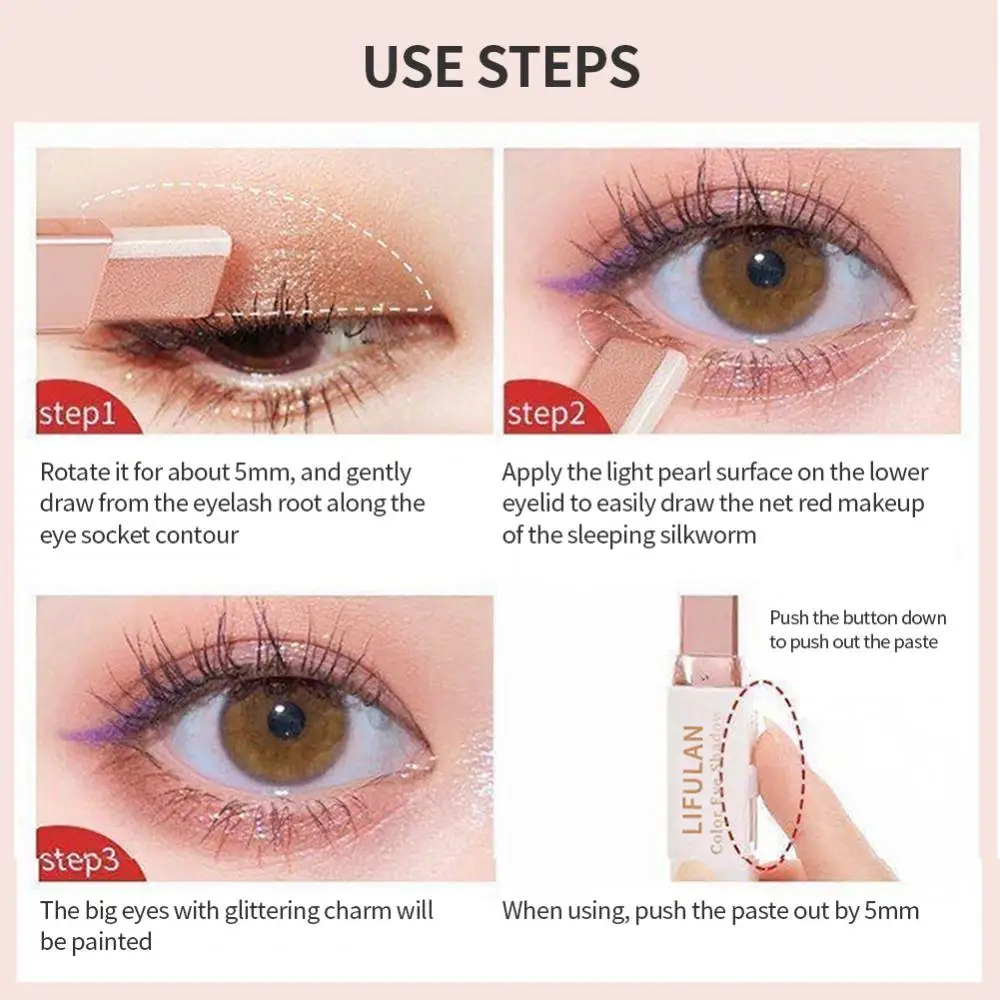 USE STEPS

step1

Rotate it for about 5mm, and gently draw from the eyelash root along the eye socket contour

step2

Apply the light pearl surface on the lower eyelid to easily draw the net red makeup of the sleeping silkworm

step3

The big eyes with glittering charm will be painted

Push the button down to push out the paste

LIFULAN
Color Eye Shadow

When using, push the paste out by 5mm