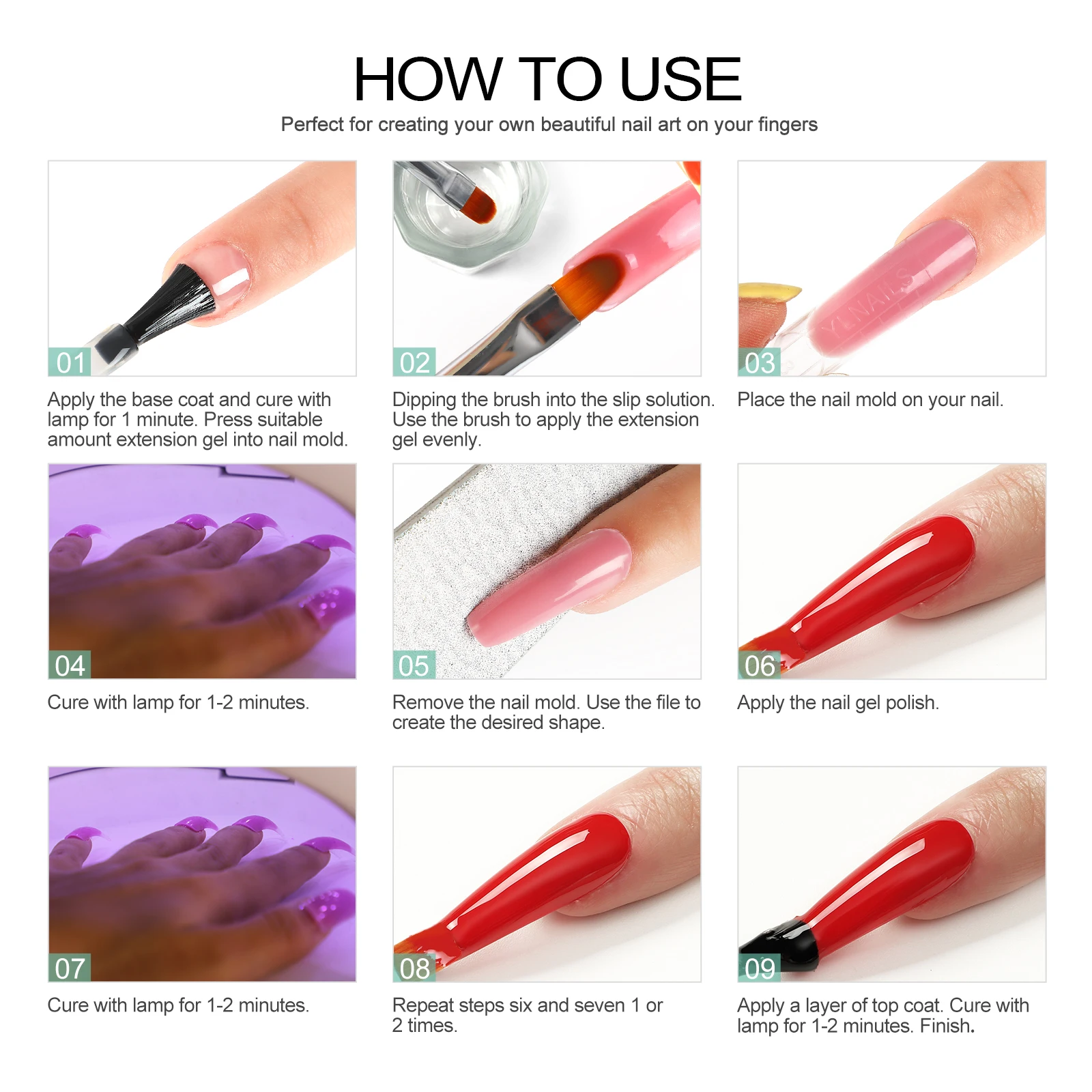 HOW TO USE

Perfect for creating your own beautiful nail art on your fingers

01

Apply the base coat and cure with lamp for 1 minute. Press suitable amount extension gel into nail mold.

02

Dipping the brush into the slip solution. Use the brush to apply the extension gel evenly.

YLNAILS

03

Place the nail mold on your nail.

04

Cure with lamp for 1-2 minutes.

05

Remove the nail mold. Use the file to create the desired shape.

06

Apply the nail gel polish.

07

Cure with lamp for 1-2 minutes.

08

Repeat steps six and seven 1 or 2 times.

09

Apply a layer of top coat. Cure with lamp for 1-2 minutes. Finish.