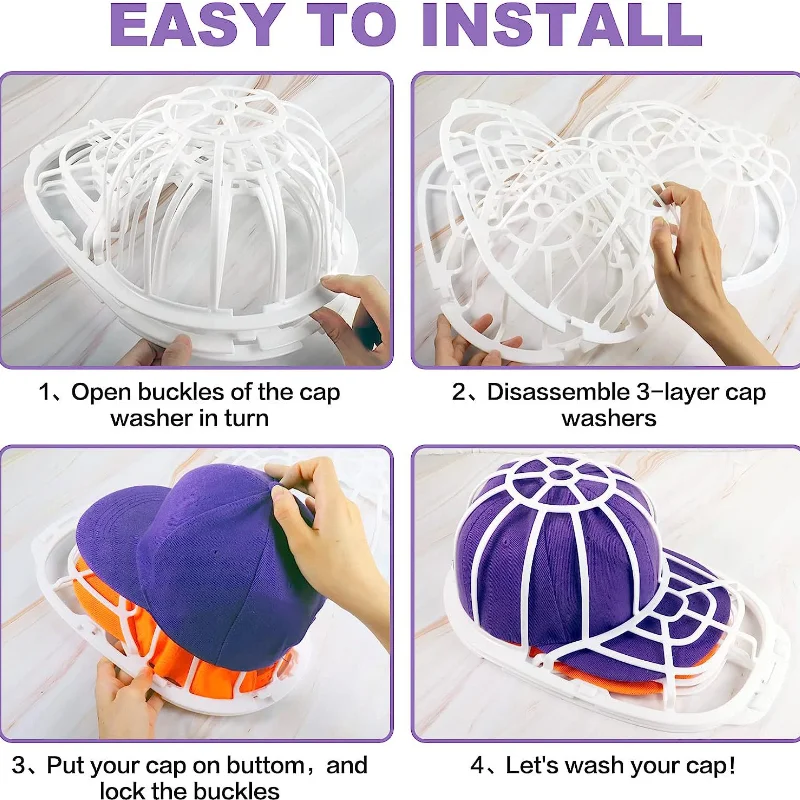 EASY TO INSTALL

1、Open buckles of the cap washer in turn

2、Disassemble 3-layer cap washers

3、Put your cap on buttom，and lock the buckles

4、Let's wash your cap!