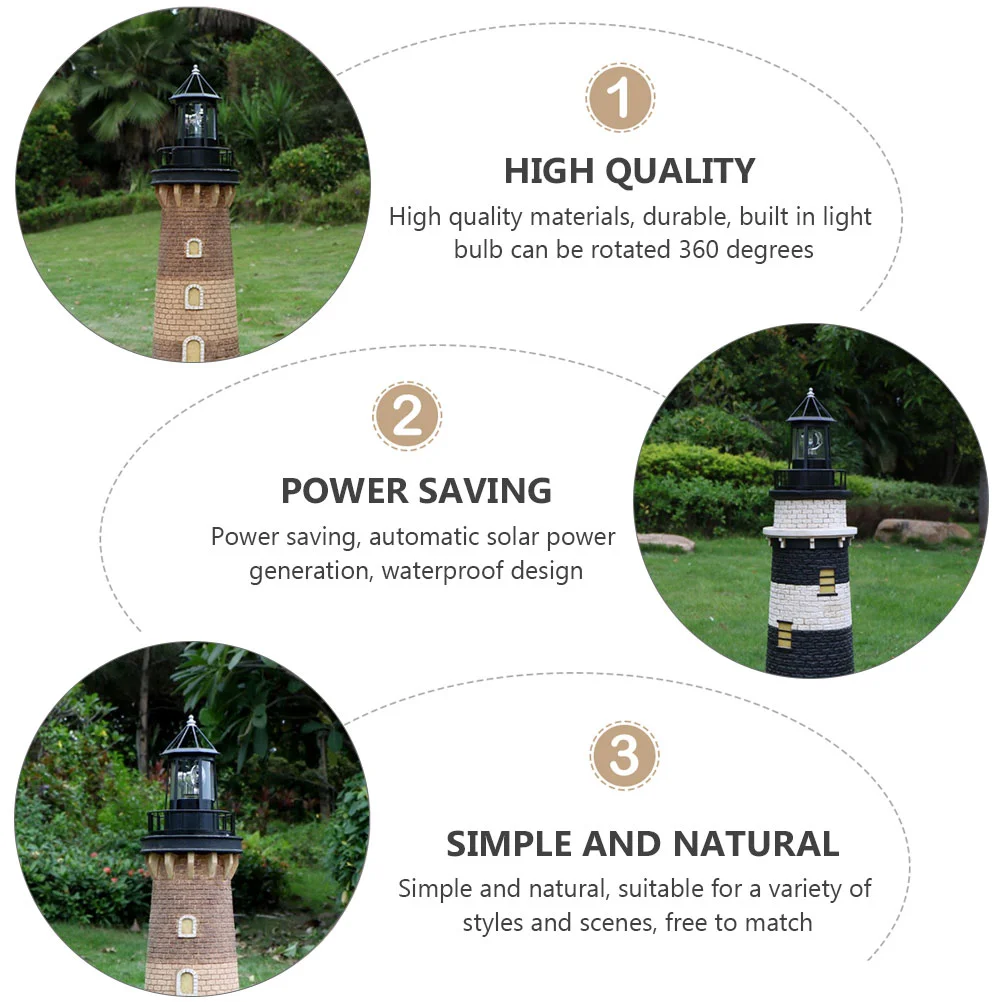 1

HIGH QUALITY

High quality materials, durable, built in light bulb can be rotated 360 degrees

2

POWER SAVING

Power saving, automatic solar power generation, waterproof design

3

SIMPLE AND NATURAL

Simple and natural, suitable for a variety of styles and scenes, free to match