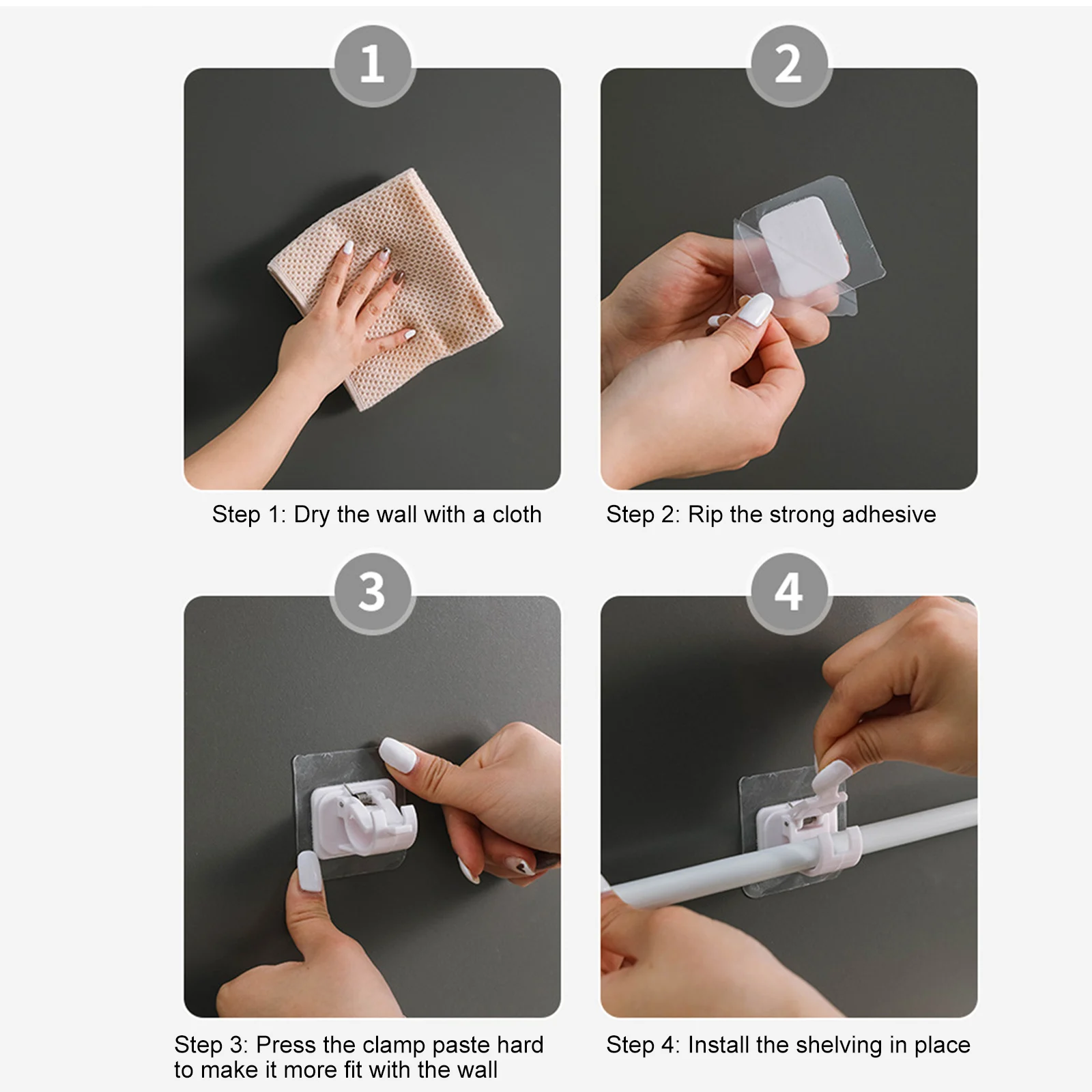 1

Step 1: Dry the wall with a cloth

2

Step 2: Rip the strong adhesive

3

Step 3: Press the clamp paste hard to make it more fit with the wall

4

Step 4: Install the shelving in place