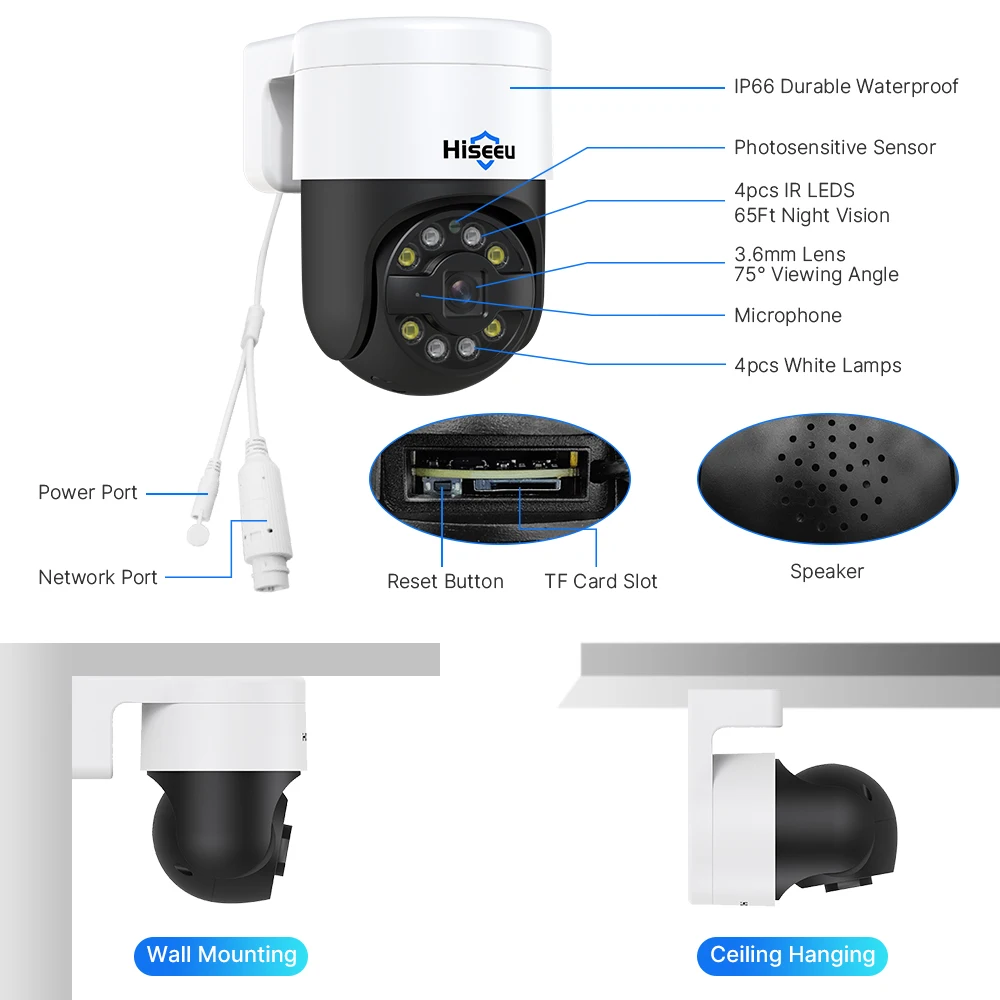 Hiseeu

IP66 Durable Waterproof

Photosensitive Sensor

4pcs IR LEDS
65Ft Night Vision

3.6mm Lens
75° Viewing Angle

Microphone

4pcs White Lamps

Power Port

Network Port

Reset Button

TF Card Slot

Speaker

Wall Mounting

Ceiling Hanging