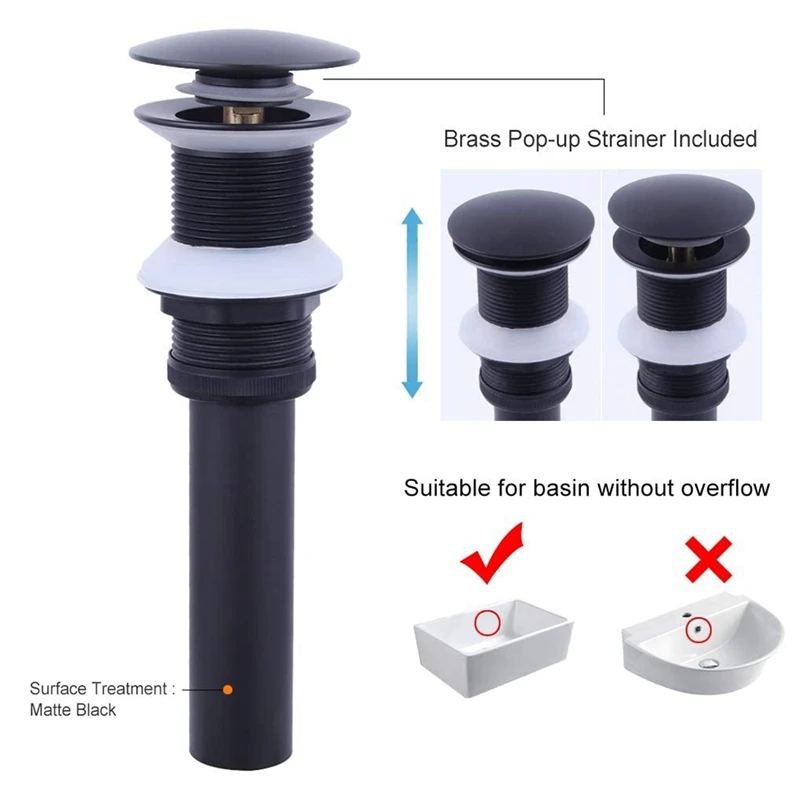 Brass Pop-up Strainer Included

Suitable for basin without overflow

Surface Treatment :
Matte Black