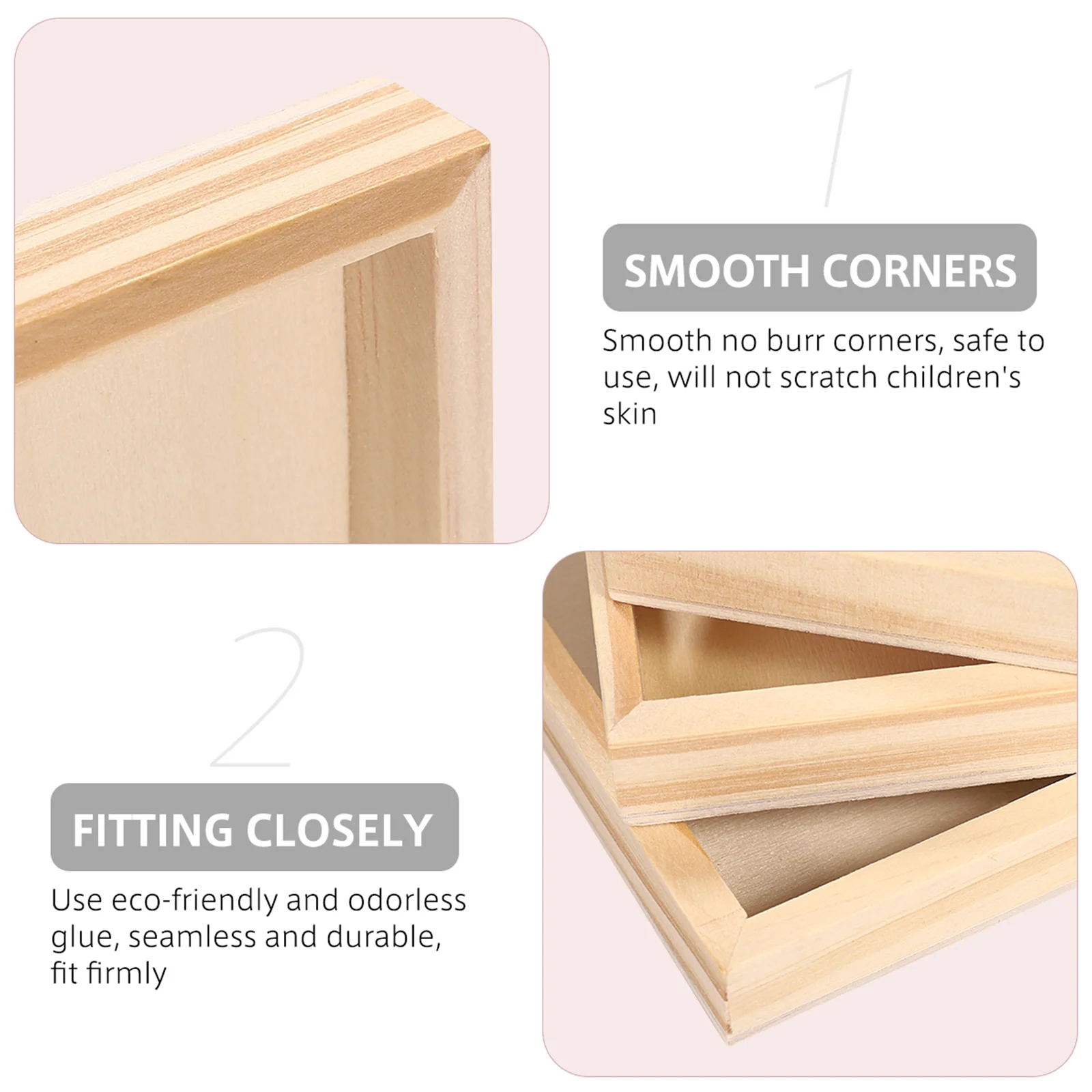 1

SMOOTH CORNERS

Smooth no burr corners, safe to use, will not scratch children's skin

2

FITTING CLOSELY

Use eco-friendly and odorless glue, seamless and durable, fit firmly