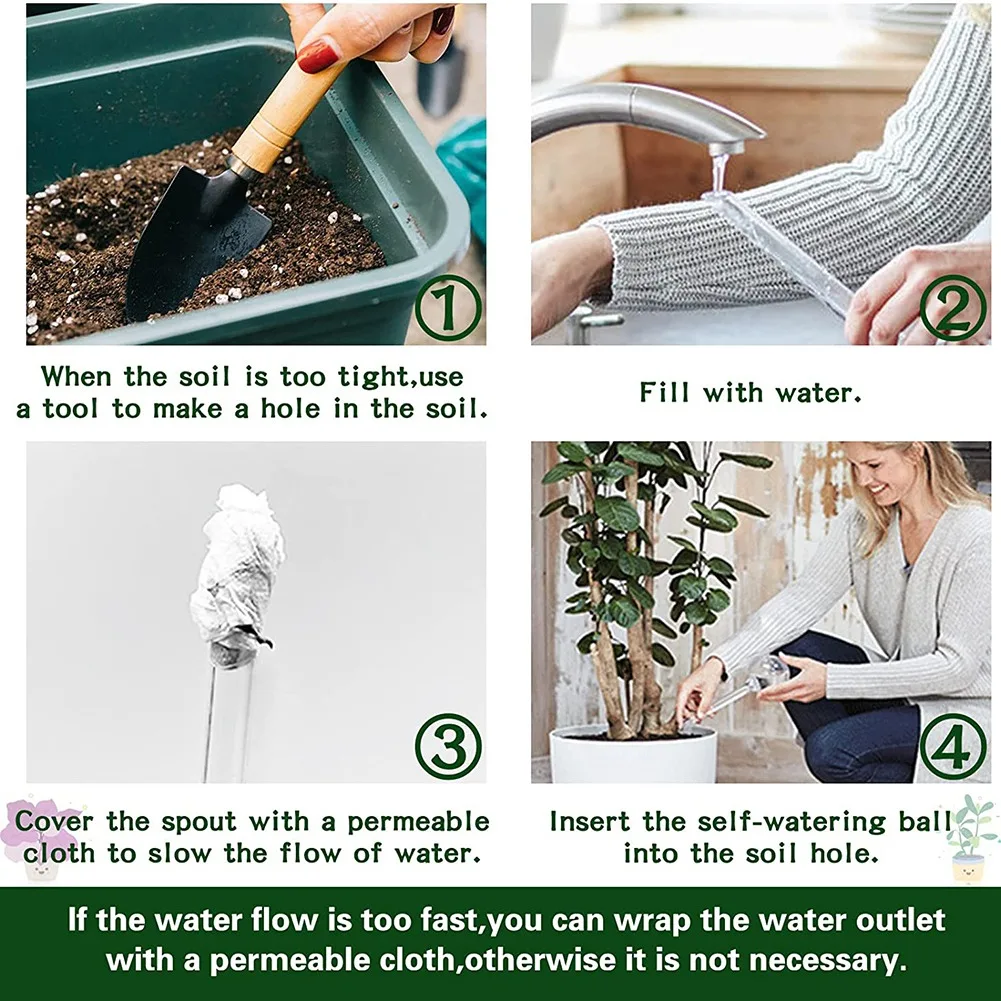 ①

When the soil is too tight,use a tool to make a hole in the soil.

②

Fill with water.

③

Cover the spout with a permeable cloth to slow the flow of water.

④

Insert the self-watering ball into the soil hole.

If the water flow is too fast,you can wrap the water outlet with a permeable cloth,otherwise it is not necessary.