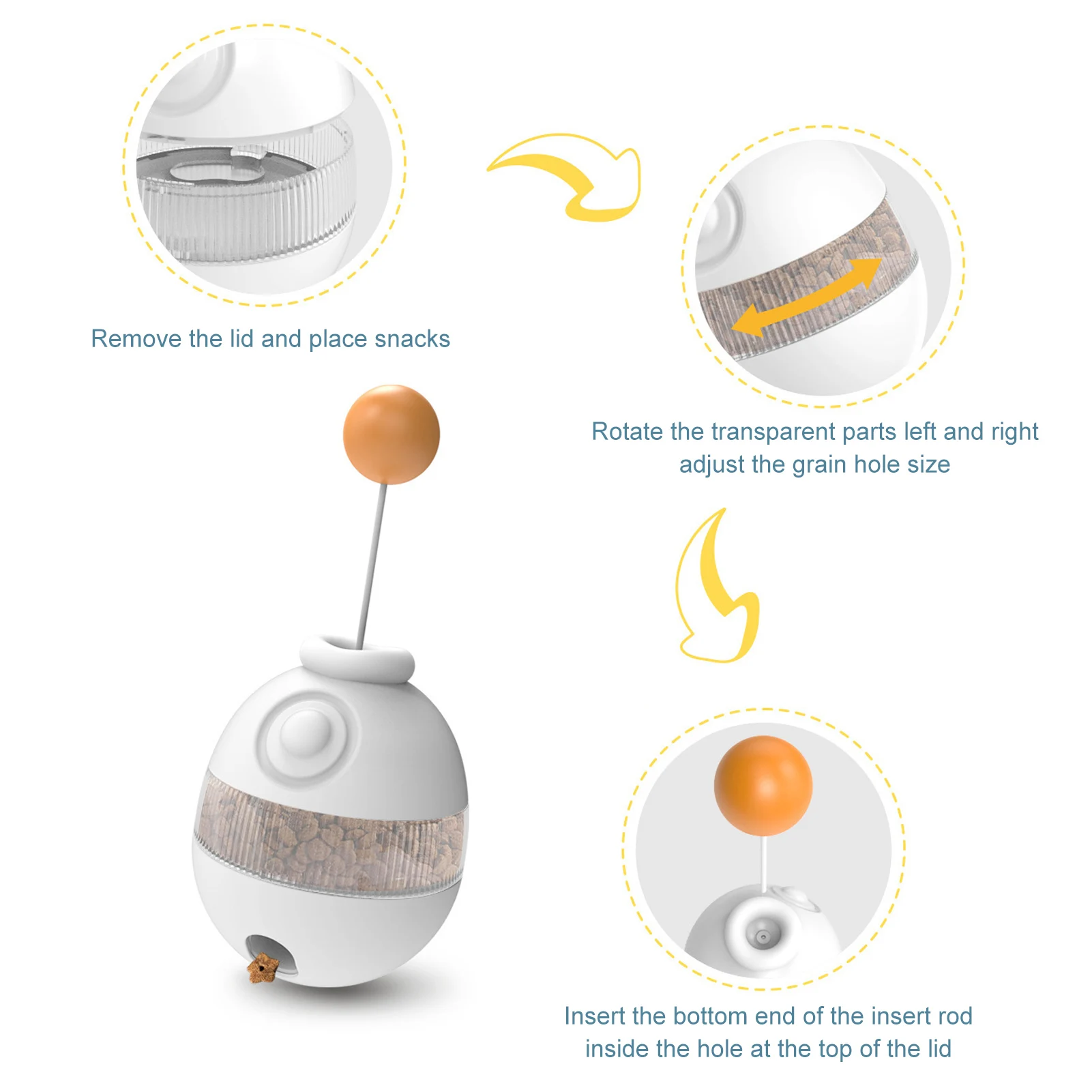 Remove the lid and place snacks

Rotate the transparent parts left and right adjust the grain hole size

Insert the bottom end of the insert rod inside the hole at the top of the lid