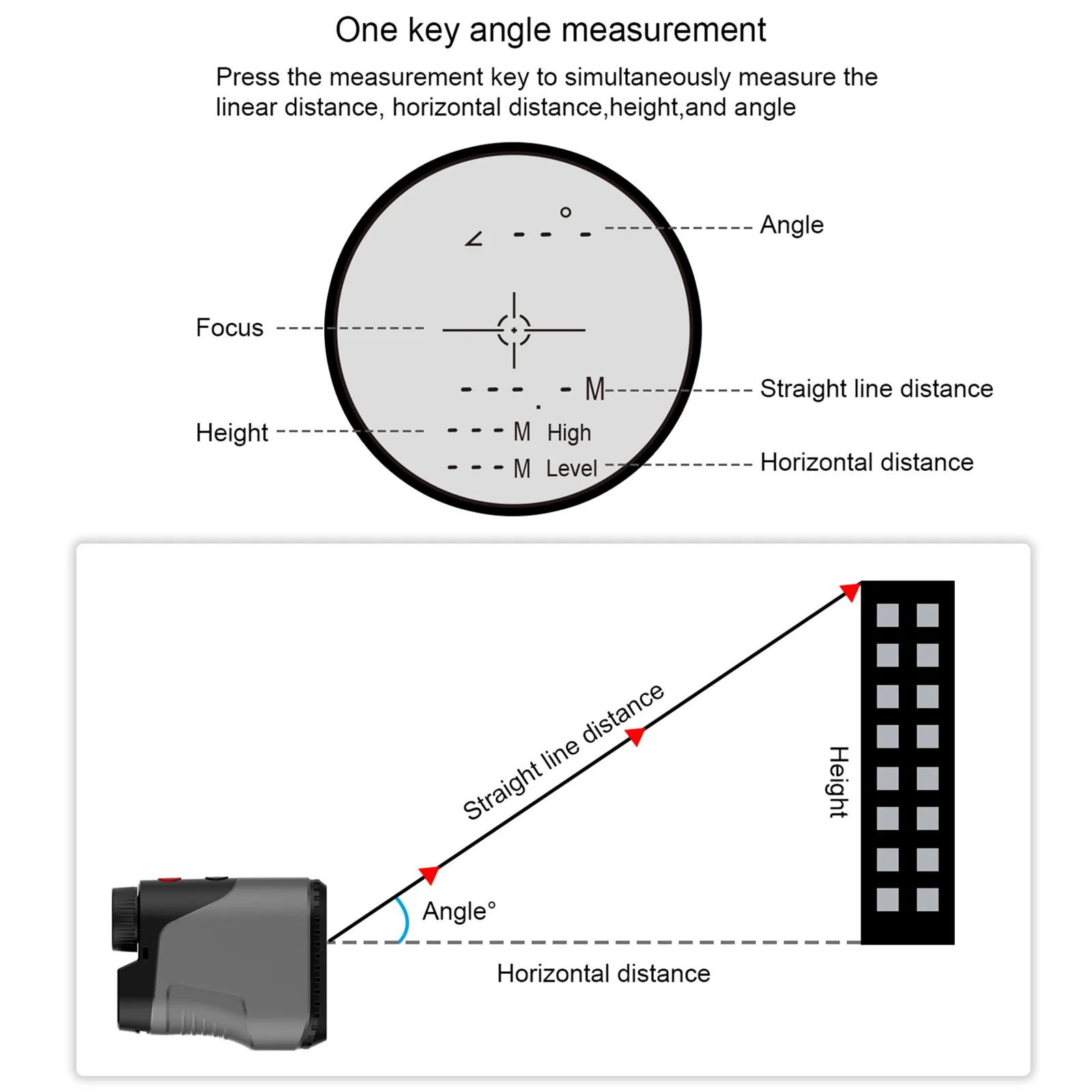 One key angle measurement

Press the measurement key to simultaneously measure the linear distance, horizontal distance,height,and angle

∠ - - ° -

Angle

Focus

- - - . - M

Straight line distance

Height

- - - M High

- - - M Level

Horizontal distance

Straight line distance

Height

Angle°

Horizontal distance