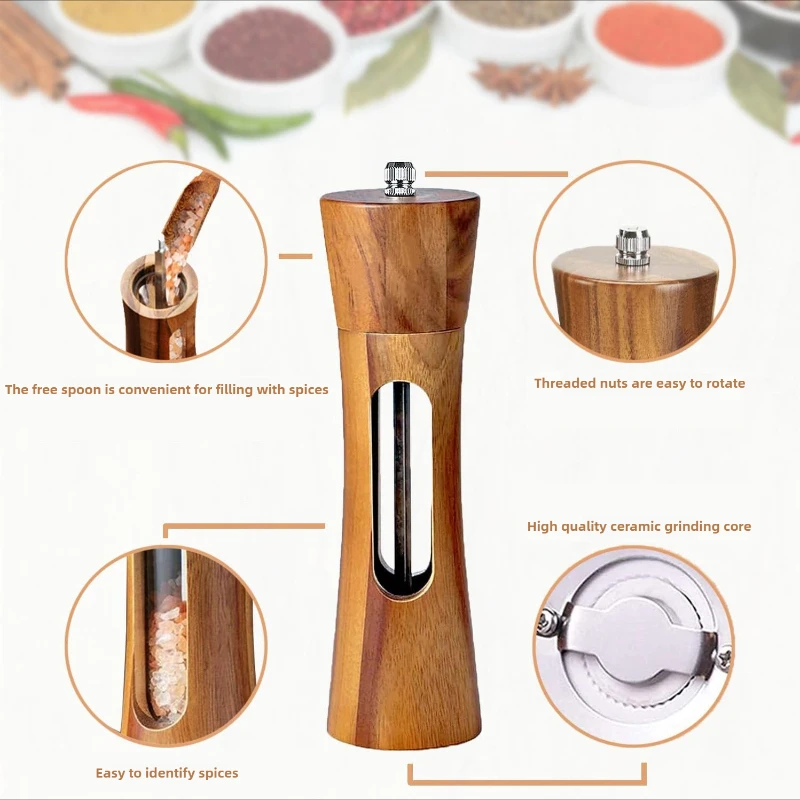 The free spoon is convenient for filling with spices

Threaded nuts are easy to rotate

High quality ceramic grinding core

Easy to identify spices