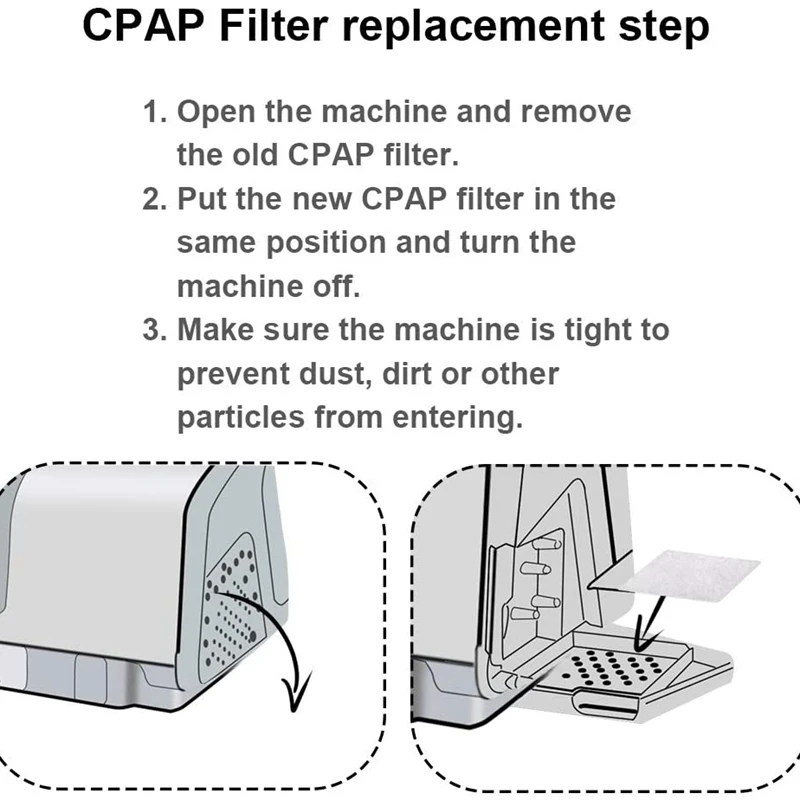 CPAP Filter replacement step

1. Open the machine and remove the old CPAP filter.
2. Put the new CPAP filter in the same position and turn the machine off.
3. Make sure the machine is tight to prevent dust, dirt or other particles from entering.