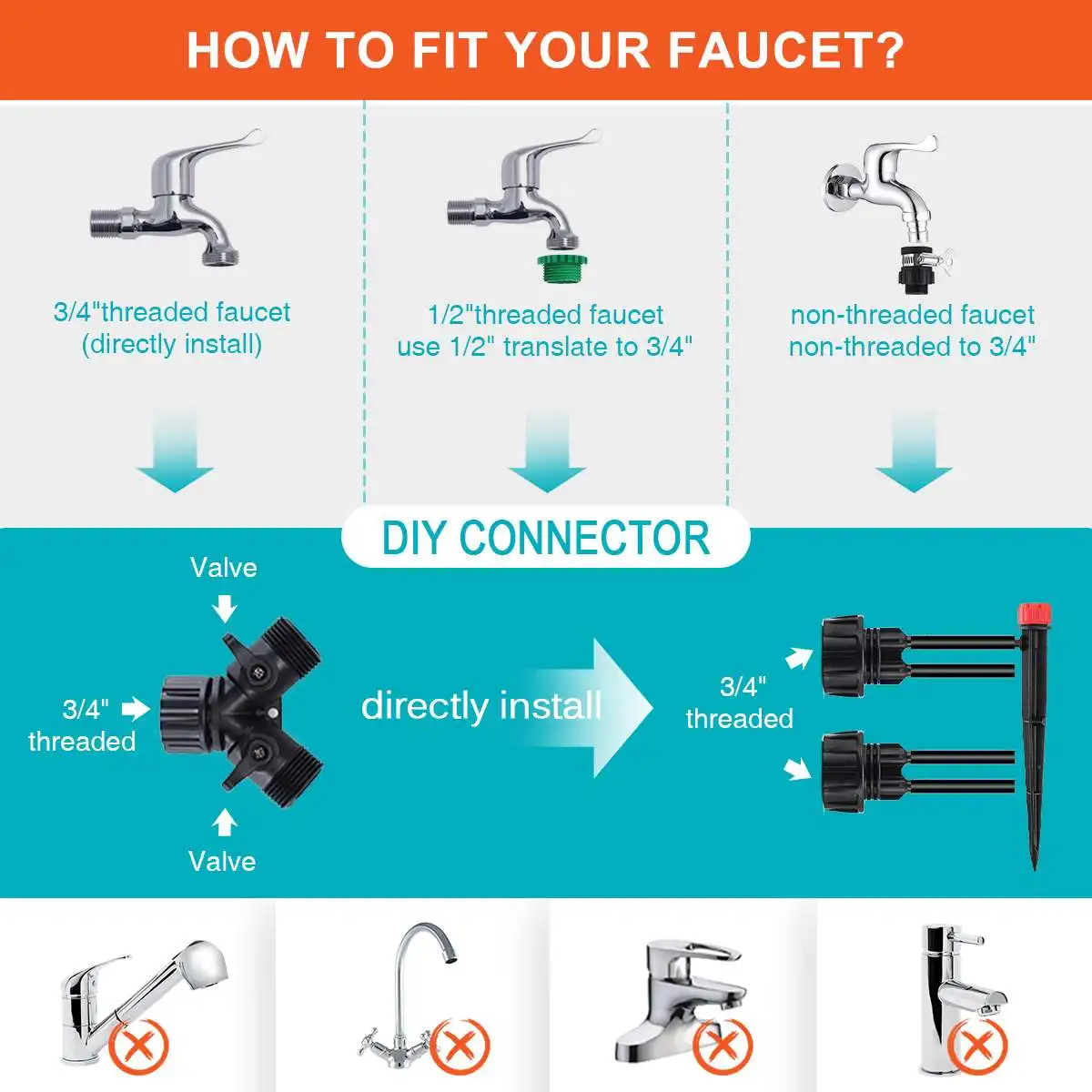 HOW TO FIT YOUR FAUCET?

3/4"threaded faucet (directly install)

1/2"threaded faucet use 1/2" translate to 3/4"

non-threaded faucet non-threaded to 3/4"

DIY CONNECTOR

Valve

3/4" threaded

Valve

directly install

3/4" threaded