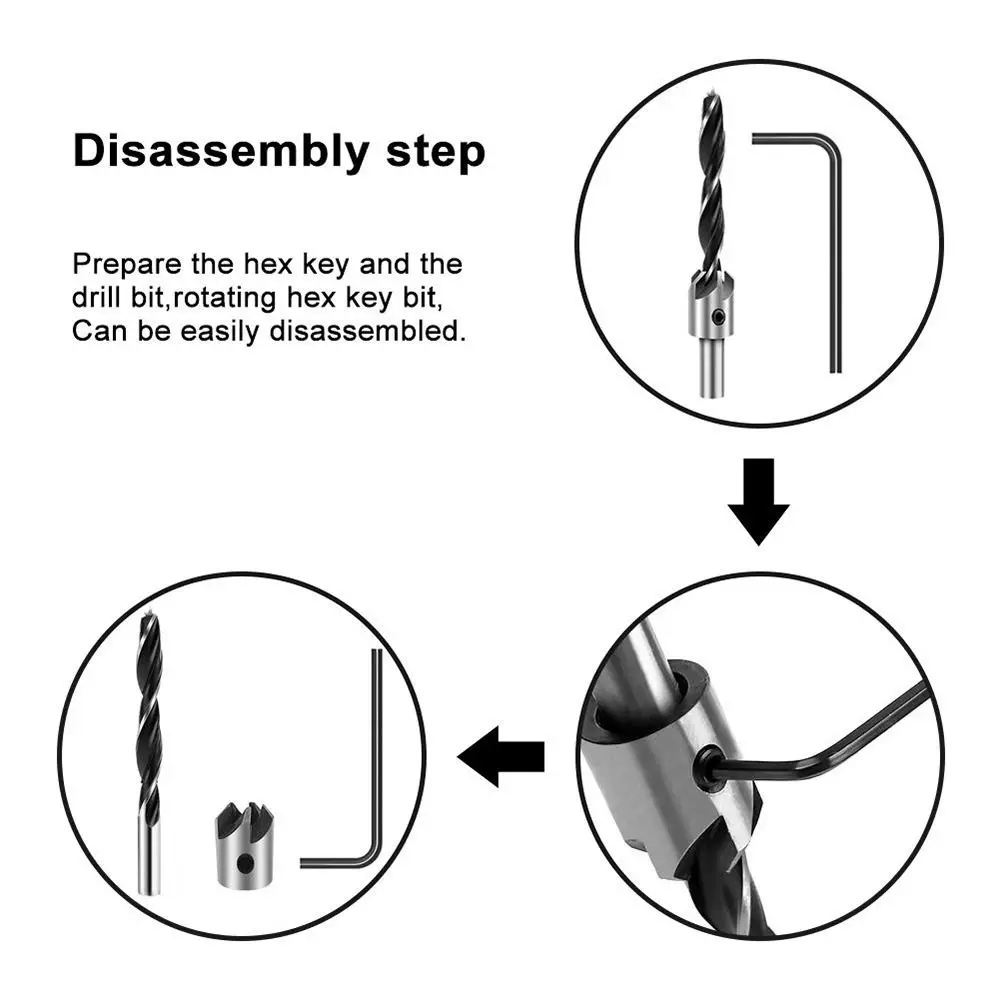 Disassembly step

Prepare the hex key and the drill bit,rotating hex key bit, Can be easily disassembled.