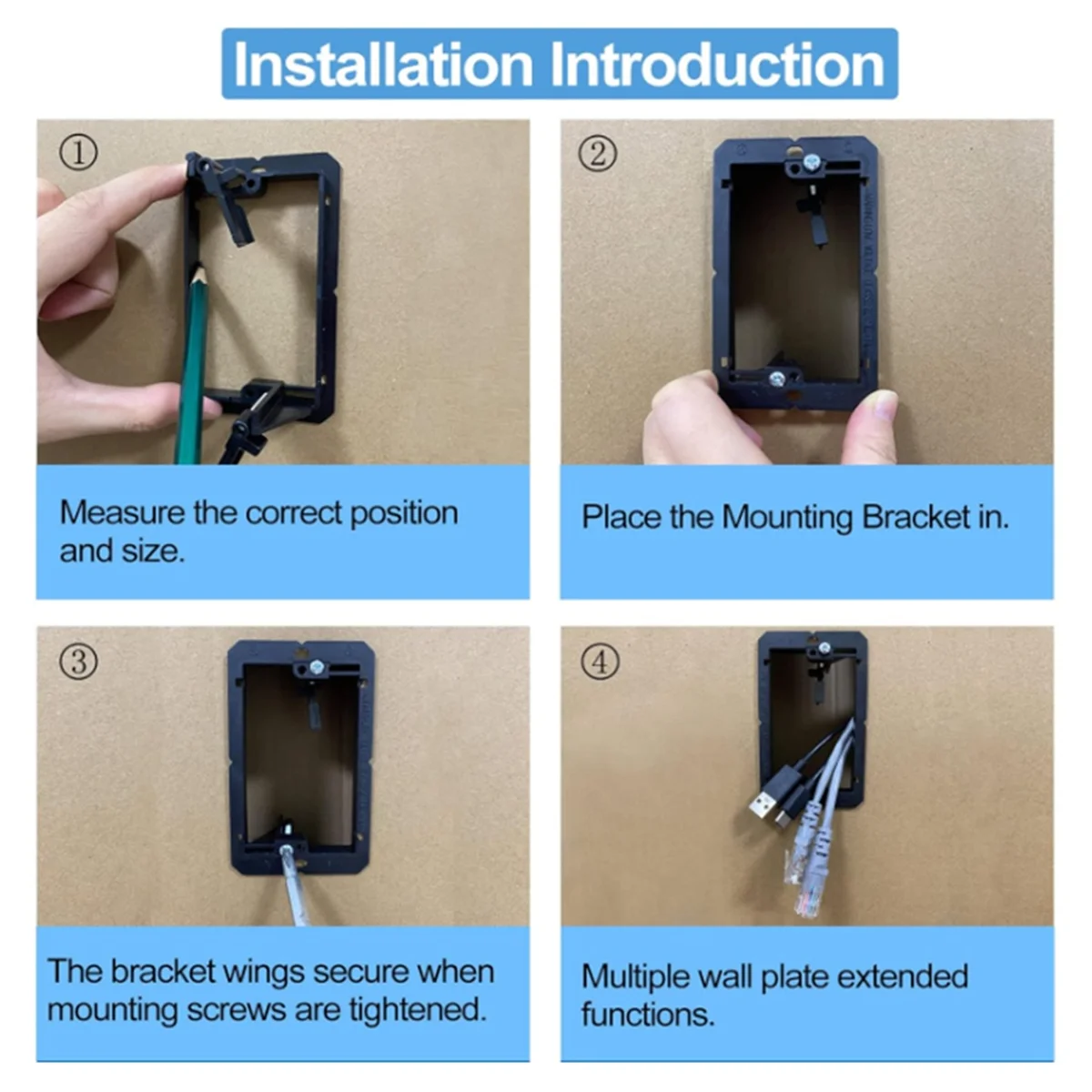 Installation Introduction

①

Measure the correct position and size.

②

Place the Mounting Bracket in.

③

The bracket wings secure when mounting screws are tightened.

④

Multiple wall plate extended functions.