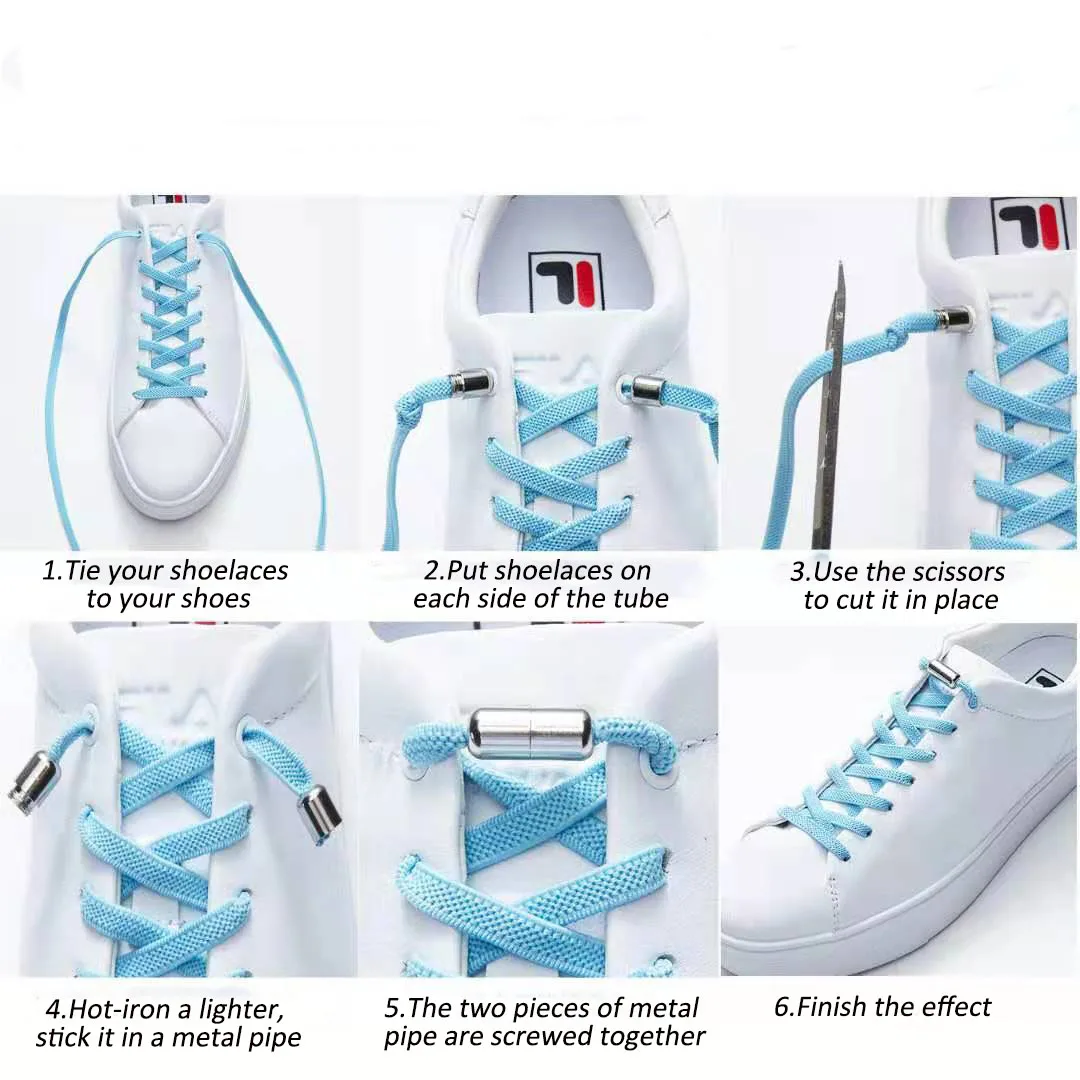 1.Tie your shoelaces to your shoes

2.Put shoelaces on each side of the tube

3.Use the scissors to cut it in place

4.Hot-iron a lighter, stick it in a metal pipe

5.The two pieces of metal pipe are screwed together

6.Finish the effect